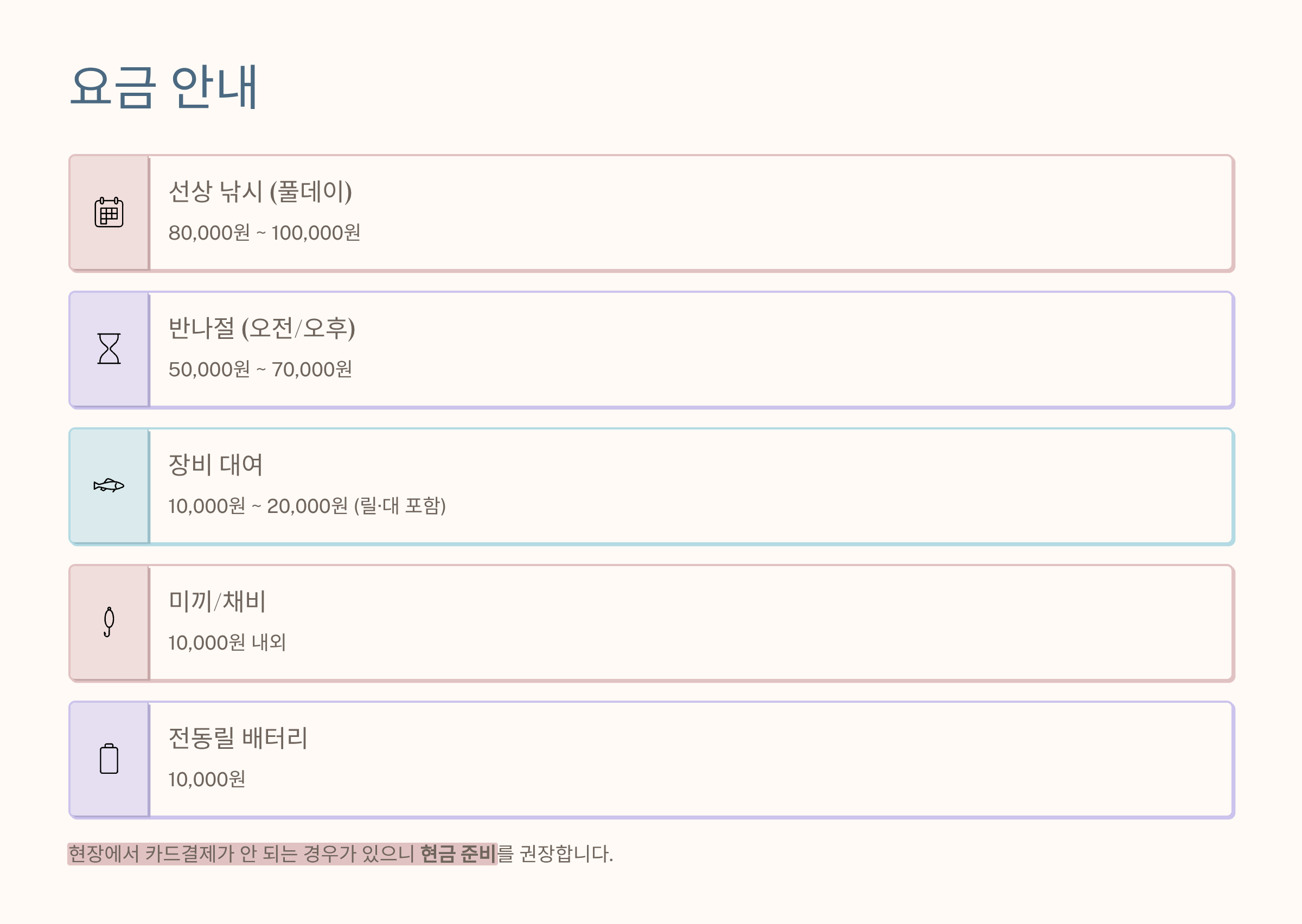 요금 안내

선상 낚시 (풀데이)

80,000원 ~ 100,000원

반나절 (오전/오후)

50,000원 ~ 70,000원

장비 대여

10,000원 ~ 20,000원 (릴·대 포함)

미끼/채비

10,000원 내외

전동릴 배터리

10,000원

현장에서 카드결제가 안 되는 경우가 있으니 현금 준비를 권장합니다.