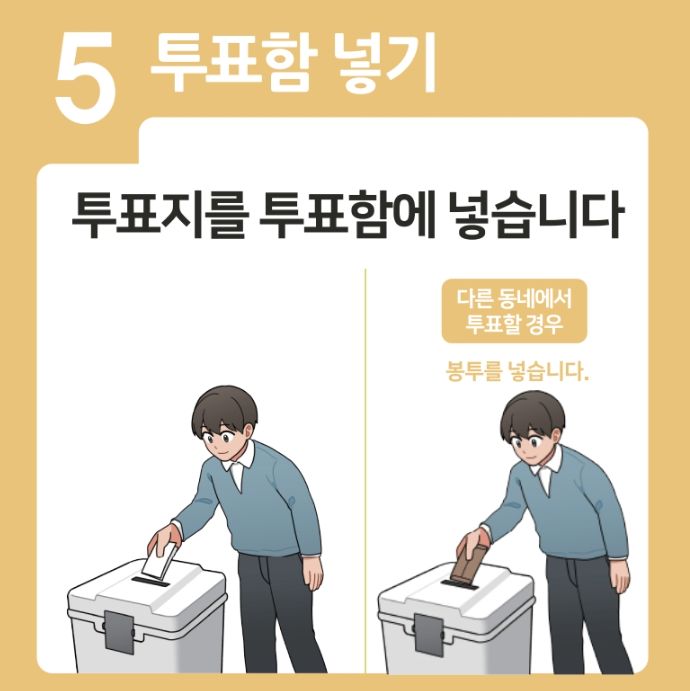 5 투표함 넣기

투표지를 투표함에 넣습니다

다른 동네에서 투표할 경우

봉투를 넣습니다.