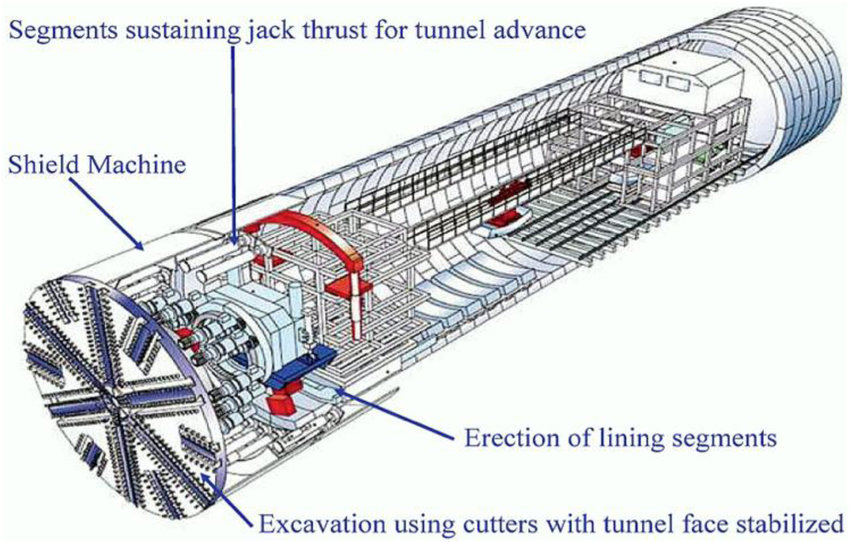 Segments sustaining jack thrust for tunnel advance

Shield Machine

Erection of lining segments

Excavation using cutters with tunnel face stabilized