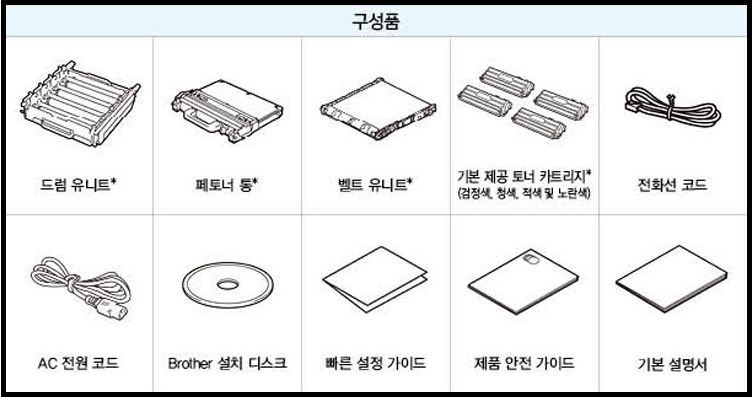 | 구성품 | | | | |
|---|---|---|---|---|
| 드럼 유니트* | 폐토너 통* | 벨트 유니트* | 기본 제공 토너 카트리지* (검정색, 청색, 적색 및 노란색) | 전화선 코드 |
| AC 전원 코드 | Brother 설치 디스크 | 빠른 설정 가이드 | 제품 안전 가이드 | 기본 설명서 |