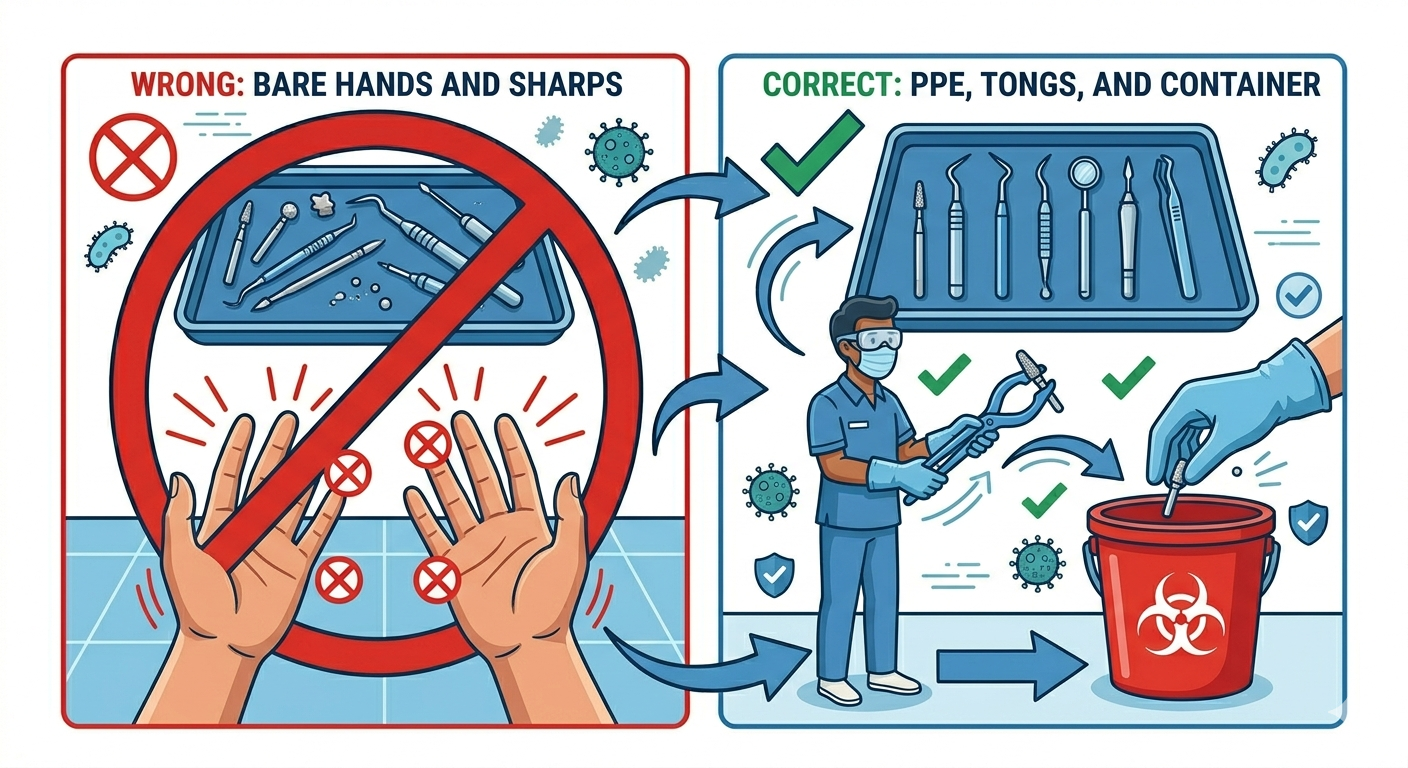 WRONG: BARE HANDS AND SHARPS

CORRECT: PPE, TONGS, AND CONTAINER