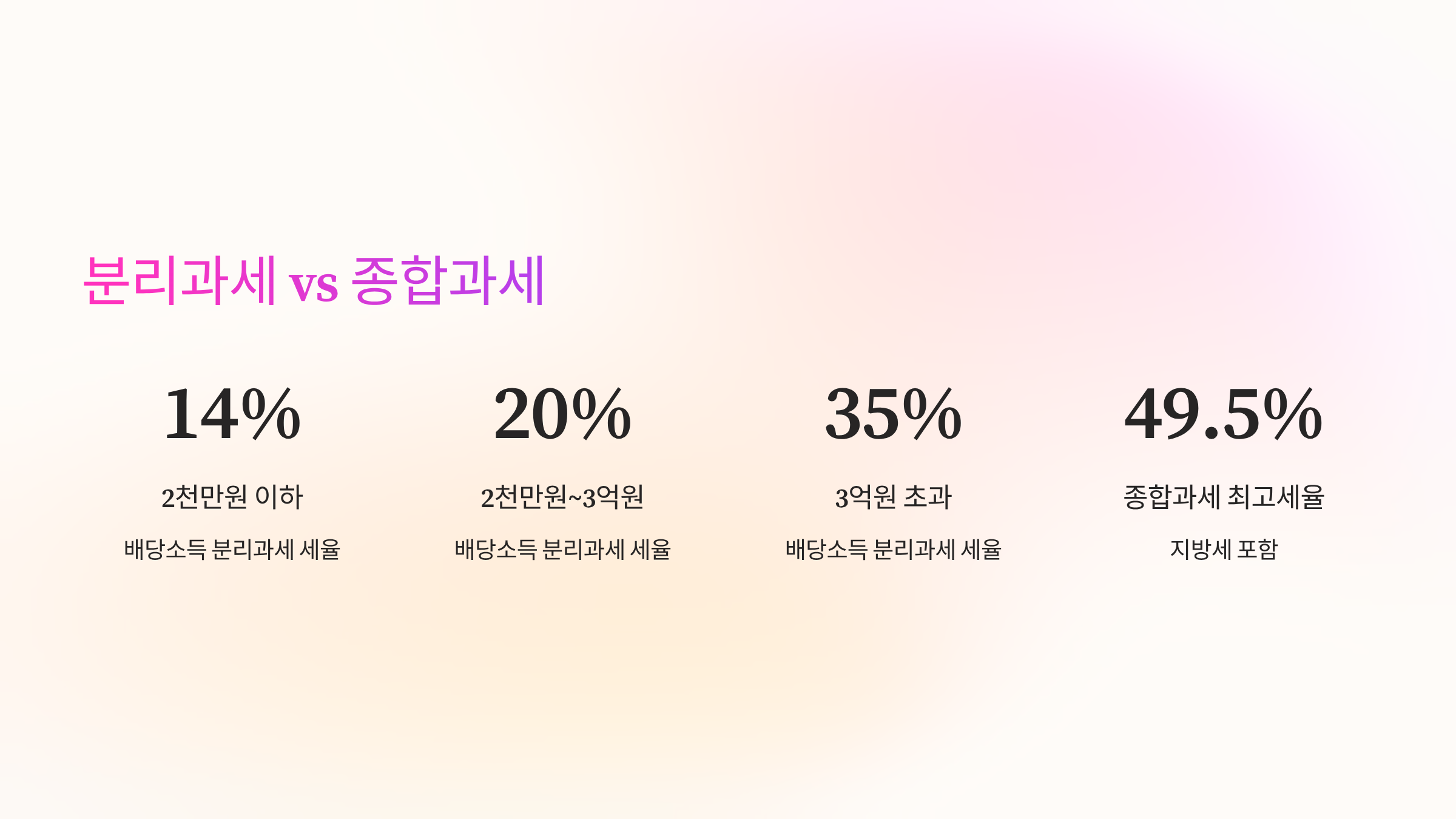 분리과세 vs 종합과세

14%

2천만원 이하

배당소득 분리과세 세율

20%

2천만원~3억원

배당소득 분리과세 세율

35%

3억원 초과

배당소득 분리과세 세율

49.5%

종합과세 최고세율

지방세 포함