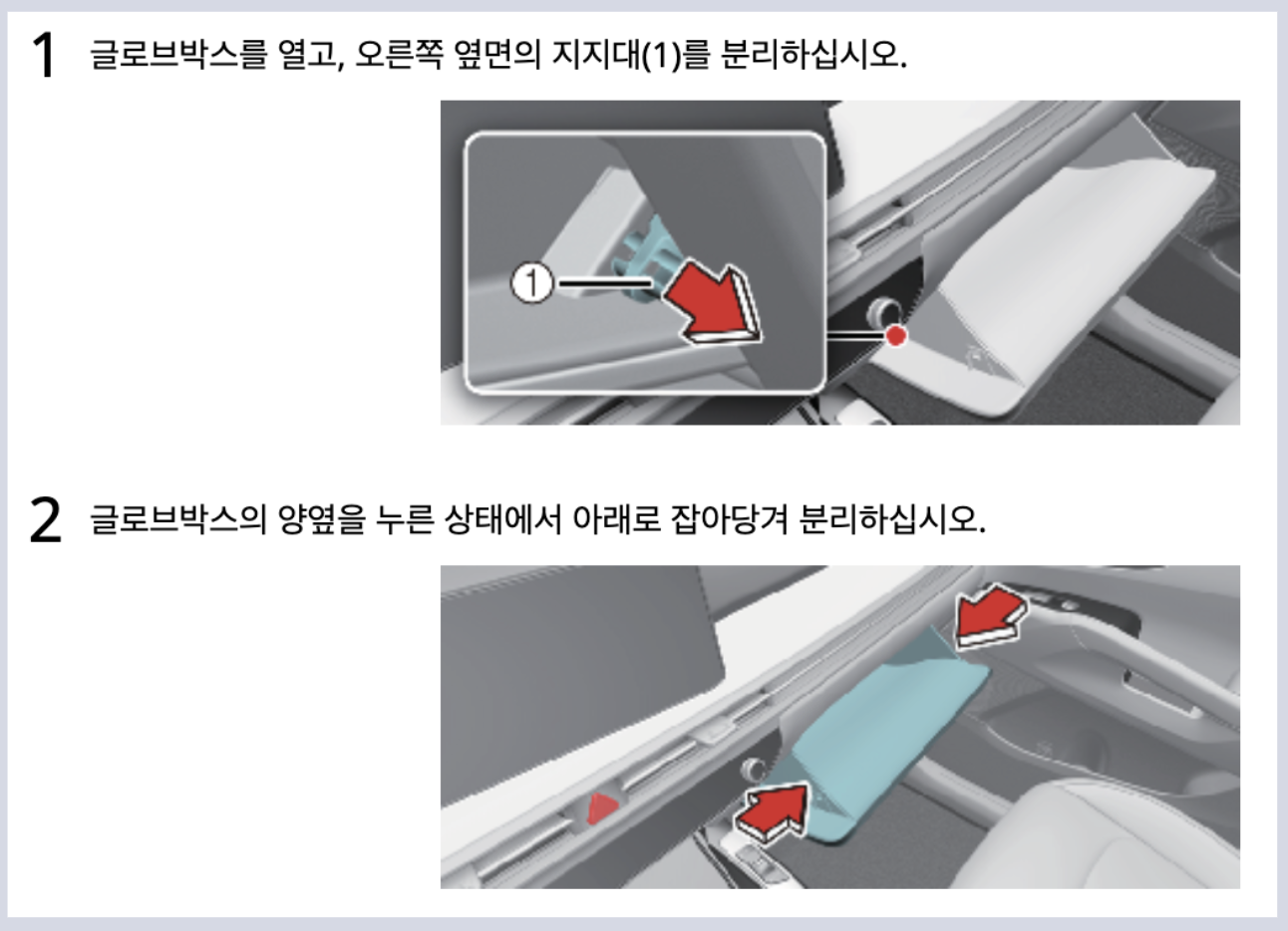 1 글로브박스를 열고, 오른쪽 옆면의 지지대(1)를 분리하십시오.

1

2 글로브박스의 양옆을 누른 상태에서 아래로 잡아당겨 분리하십시오.