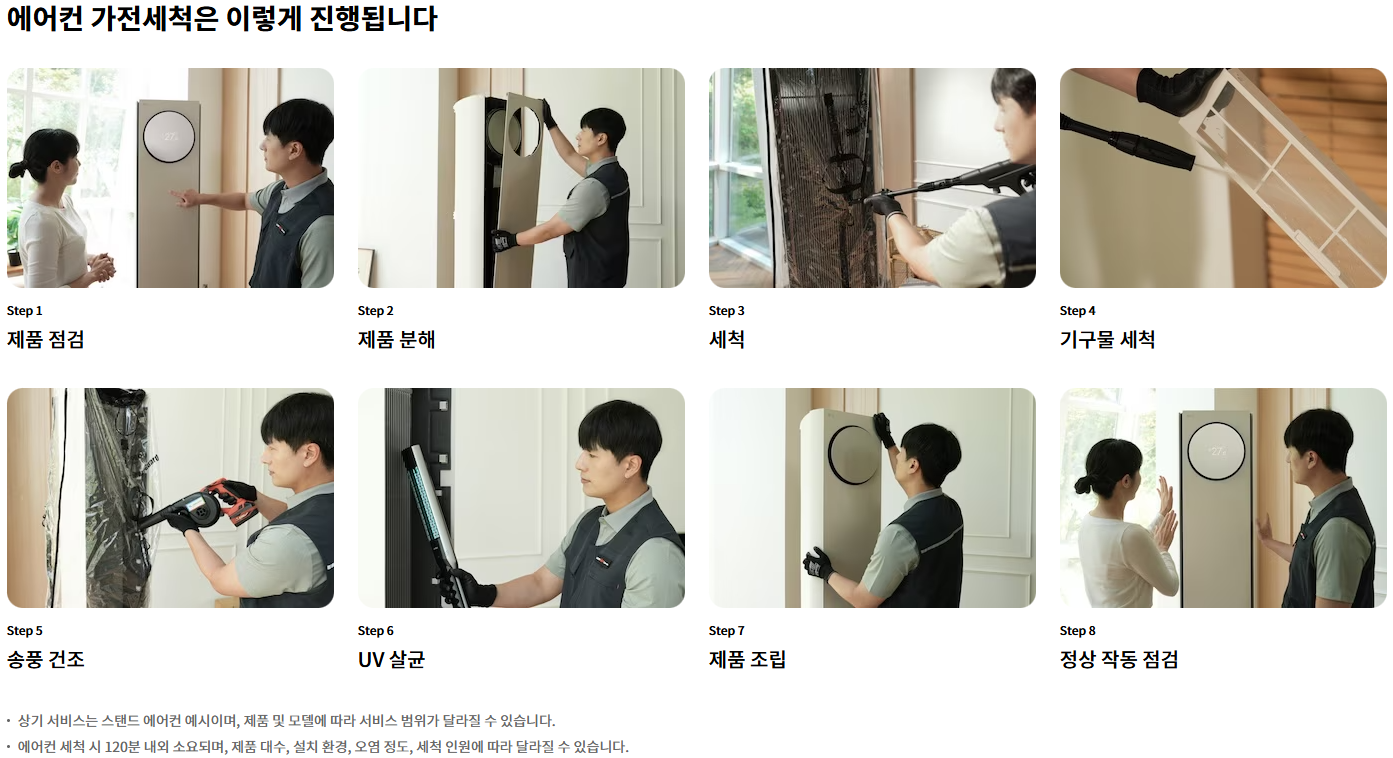 에어컨 가전세척은 이렇게 진행됩니다

Step 1
제품 점검

Step 2
제품 분해

Step 3
세척

Step 4
기구물 세척

Step 5
송풍 건조

Step 6
UV 살균

Step 7
제품 조립

Step 8
정상 작동 점검

· 상기 서비스는 스탠드 에어컨 예시이며, 제품 및 모델에 따라 서비스 범위가 달라질 수 있습니다.
· 에어컨 세척 시 120분 내외 소요되며, 제품 대수, 설치 환경, 오염 정도, 세척 인원에 따라 달라질 수 있습니다.