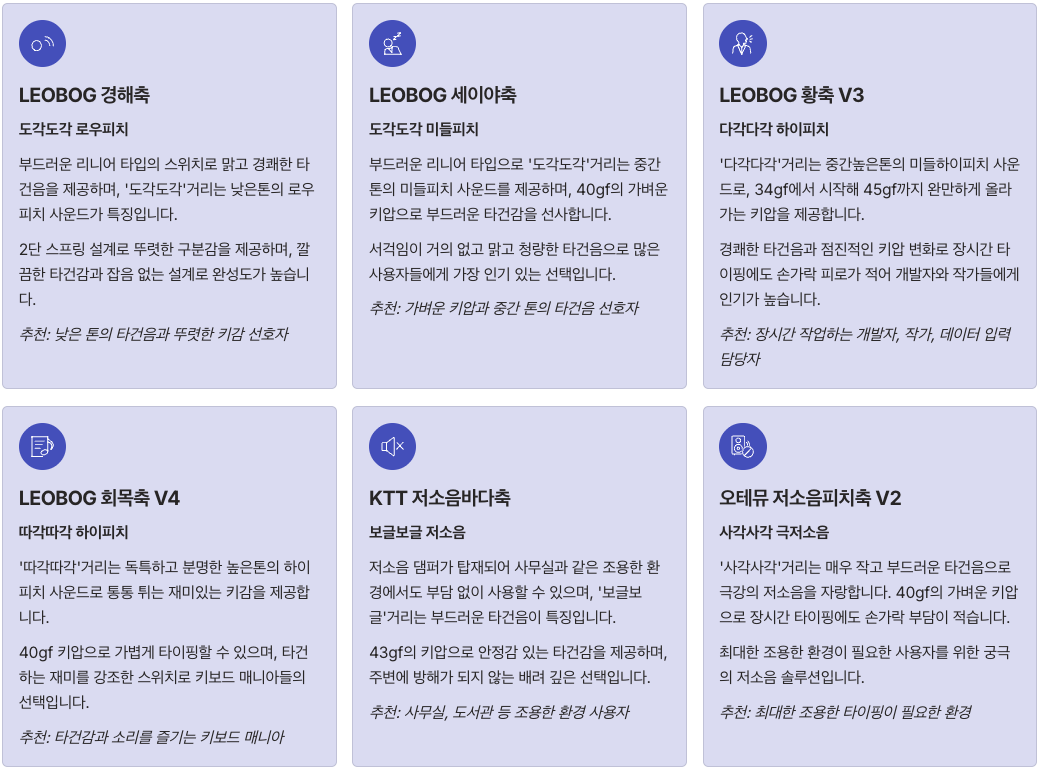 LEOBOG 경해축

도각도각 로우피치

부드러운 리니어 타입의 스위치로 맑고 경쾌한 타건음을 제공하며, '도각도각'거리는 낮은톤의 로우피치 사운드가 특징입니다.

2단 스프링 설계로 뚜렷한 구분감을 제공하며, 깔끔한 타건감과 잡음 없는 설계로 완성도가 높습니다.

추천: 낮은 톤의 타건음과 뚜렷한 키감 선호자

LEOBOG 세이야축

도각도각 미들피치

부드러운 리니어 타입으로 '도각도각'거리는 중간톤의 미들피치 사운드를 제공하며, 40gf의 가벼운 키압으로 부드러운 타건감을 선사합니다.

서걱임이 거의 없고 맑고 청량한 타건음으로 많은 사용자들에게 가장 인기 있는 선택입니다.

추천: 가벼운 키압과 중간 톤의 타건음 선호자

LEOBOG 황축 V3

다각다각 하이피치

'다각다각'거리는 중간높은톤의 미들하이피치 사운드로, 34gf에서 시작해 45gf까지 완만하게 올라가는 키압을 제공합니다.

경쾌한 타건음과 점진적인 키압 변화로 장시간 타이핑에도 손가락 피로가 적어 개발자와 작가들에게 인기가 높습니다.

추천: 장시간 작업하는 개발자, 작가, 데이터 입력 담당자

LEOBOG 회목축 V4

따각따각 하이피치

'따각따각'거리는 독특하고 분명한 높은톤의 하이피치 사운드로 통통 튀는 재미있는 키감을 제공합니다.

40gf 키압으로 가볍게 타이핑할 수 있으며, 타건하는 재미를 강조한 스위치로 키보드 매니아들의 선택입니다.

추천: 타건감과 소리를 즐기는 키보드 매니아

KTT 저소음바다축

보글보글 저소음

저소음 댐퍼가 탑재되어 사무실과 같은 조용한 환경에서도 부담 없이 사용할 수 있으며, '보글보글'거리는 부드러운 타건음이 특징입니다.

43gf의 키압으로 안정감 있는 타건감을 제공하며, 주변에 방해가 되지 않는 배려 깊은 선택입니다.

추천: 사무실, 도서관 등 조용한 환경 사용자

오테뮤 저소음피치축 V2

사각사각 극저소음

'사각사각'거리는 매우 작고 부드러운 타건음으로 극강의 저소음을 자랑합니다. 40gf의 가벼운 키압으로 장시간 타이핑에도 손가락 부담이 적습니다.

최대한 조용한 환경이 필요한 사용자를 위한 궁극의 저소음 솔루션입니다.

추천: 최대한 조용한 타이핑이 필요한 환경