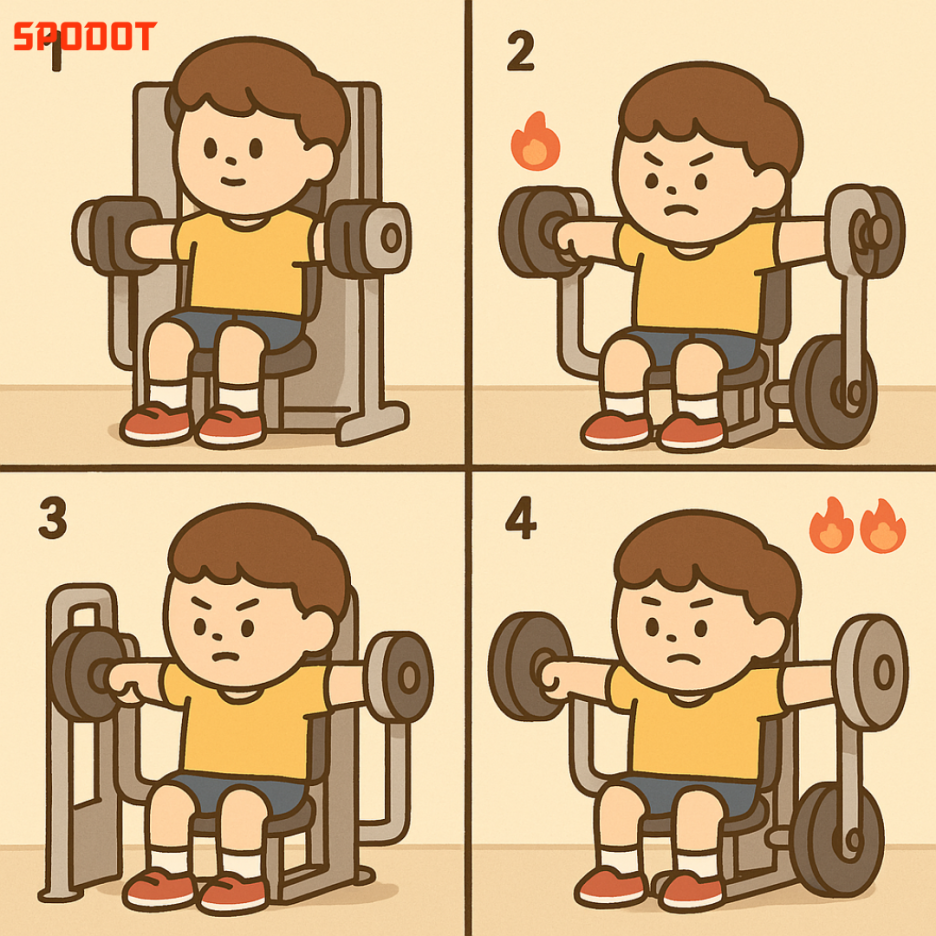 SPODOT
1
2
3
4