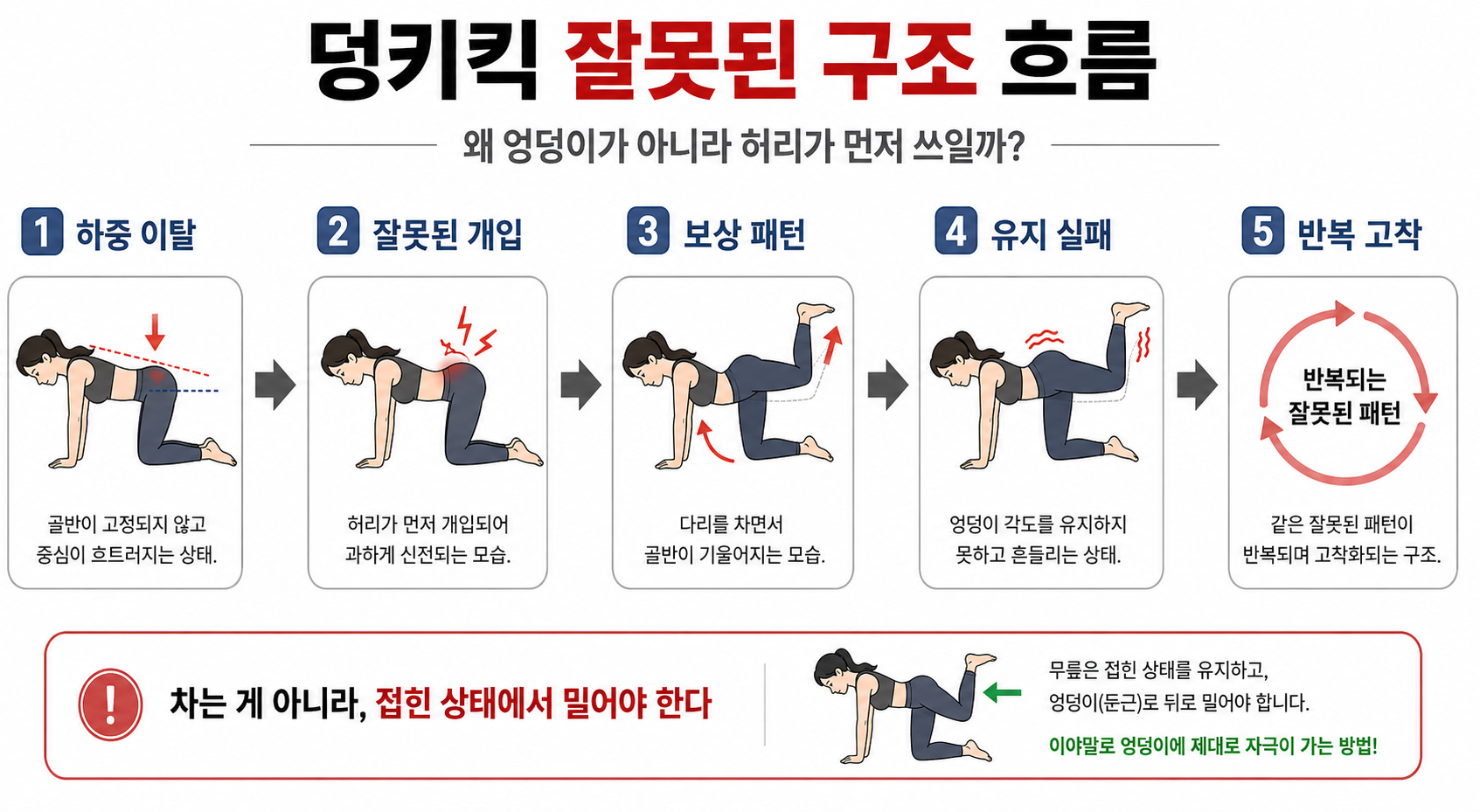 덩키킥 잘못된 구조 흐름

왜 엉덩이가 아니라 허리가 먼저 쓰일까?

1 하중 이탈

골반이 고정되지 않고 중심이 흐트러지는 상태.

2 잘못된 개입

허리가 먼저 개입되어 과하게 신전되는 모습.

3 보상 패턴

다리를 차면서 골반이 기울어지는 모습.

4 유지 실패

엉덩이 각도를 유지하지 못하고 흔들리는 상태.

5 반복 고착

반복되는 잘못된 패턴

같은 잘못된 패턴이 반복되며 고착화되는 구조.

!

차는 게 아니라, 접힌 상태에서 밀어야 한다

무릎은 접힌 상태를 유지하고, 엉덩이(둔근)로 뒤로 밀어야 합니다.

이야말로 엉덩이에 제대로 자극이 가는 방법!