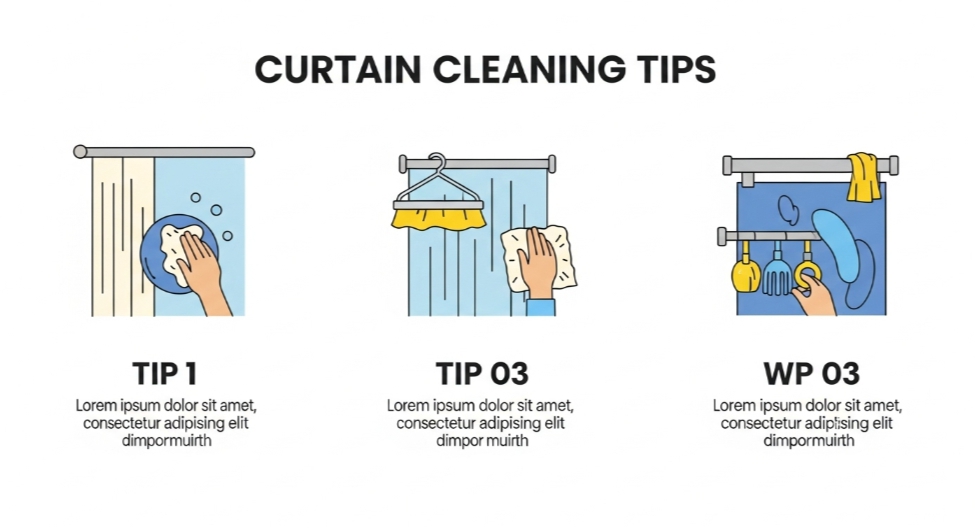 CURTAIN CLEANING TIPS

TIP 1
Lorem ipsum dolor sit amet, consectetur adipising elit dimpormuirth

TIP 03
Lorem ipsum dolor sit amet, consectetur adipising elit dimpor muirth

WP 03
Lorem ipsum dolor sit amet, consectetur adipising elit dimpormuirth