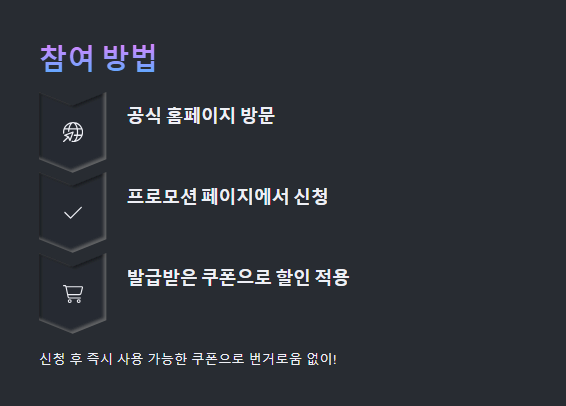 참여 방법

공식 홈페이지 방문

프로모션 페이지에서 신청

발급받은 쿠폰으로 할인 적용

신청 후 즉시 사용 가능한 쿠폰으로 번거로움 없이!