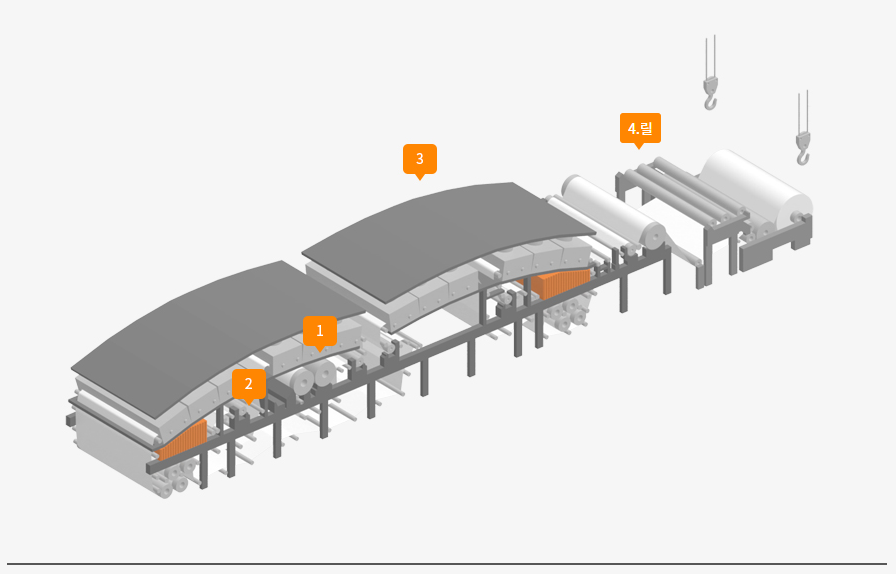 4.릴
3
1
2