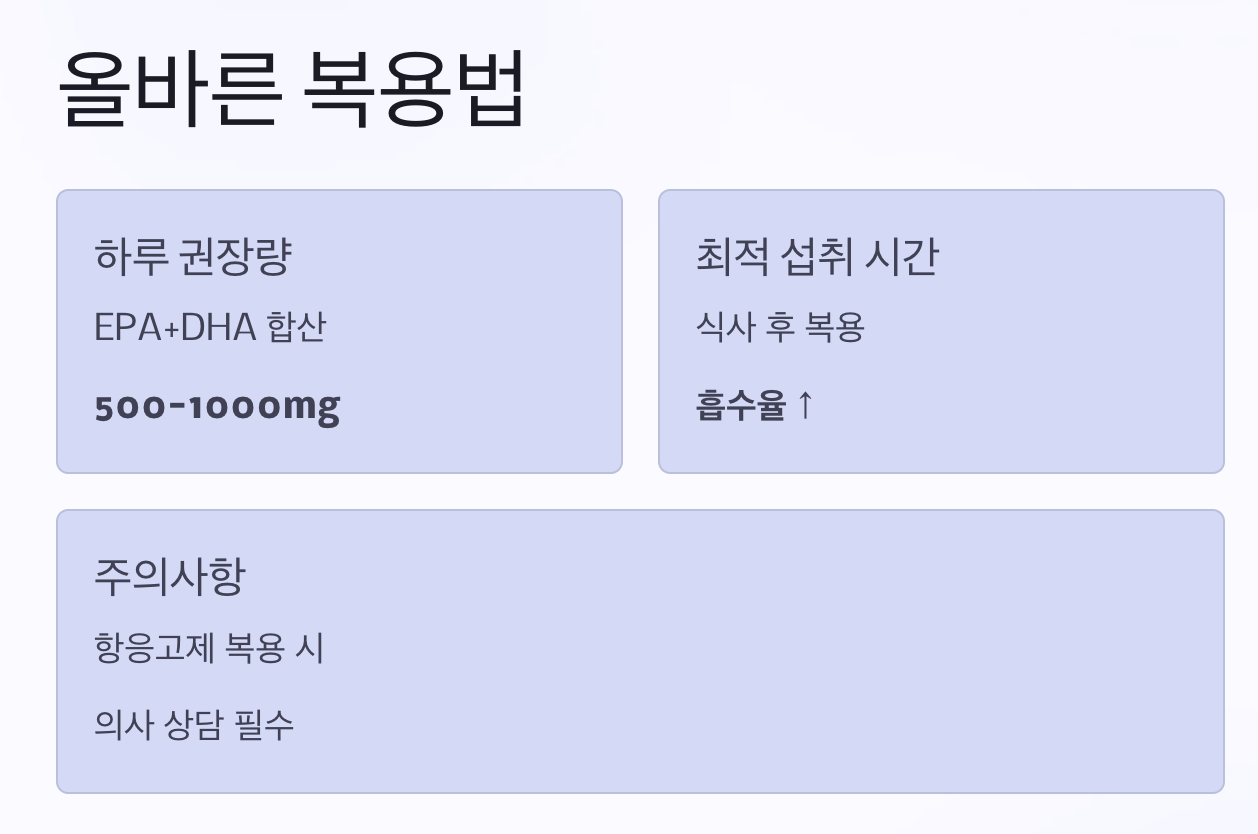 올바른 복용법

하루 권장량

EPA+DHA 합산

500-1000mg

최적 섭취 시간

식사 후 복용

흡수율 ↑

주의사항

항응고제 복용 시

의사 상담 필수