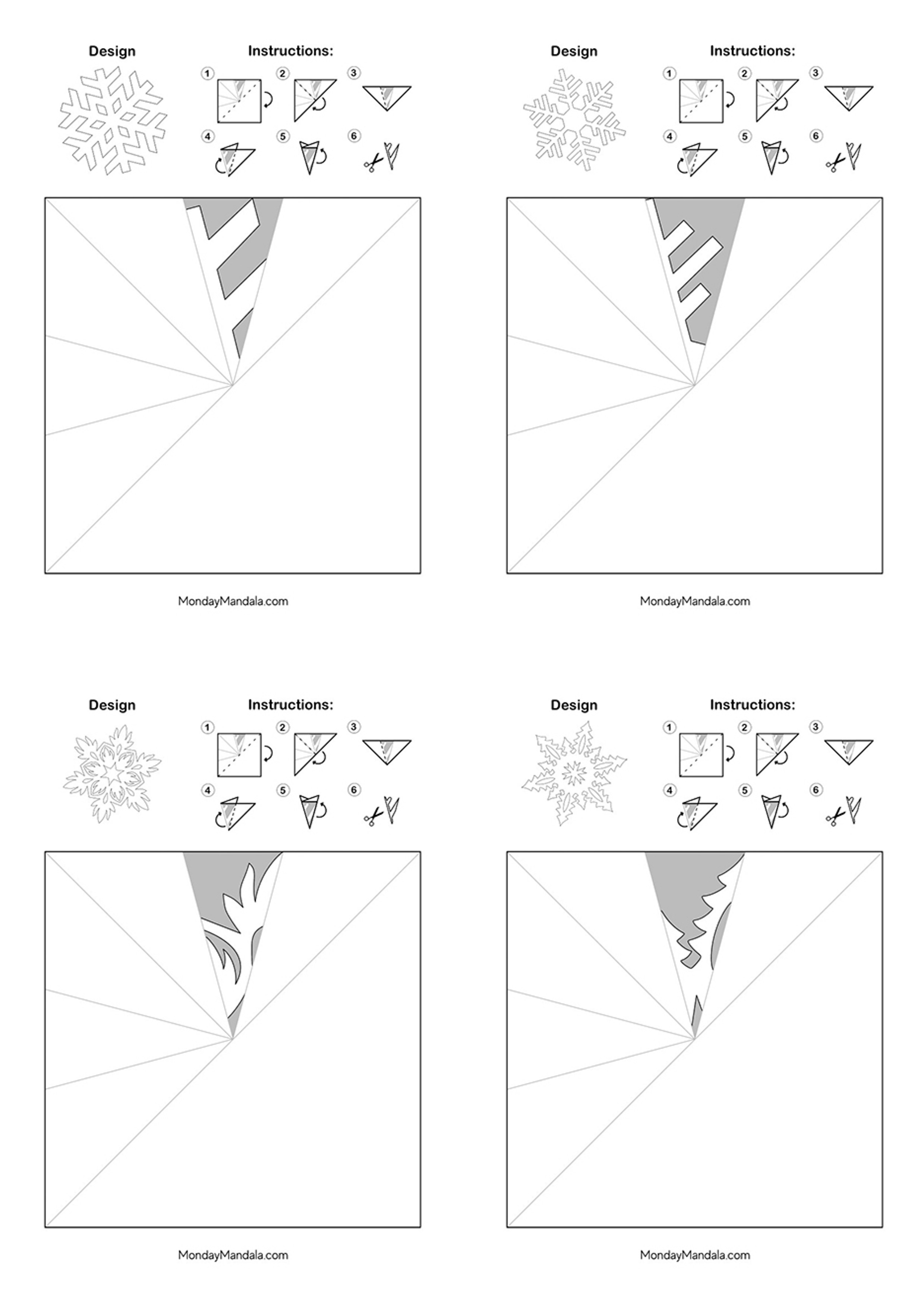 Design

Instructions:

1 2 3 4 5 6

MondayMandala.com

Design

Instructions:

1 2 3 4 5 6

MondayMandala.com

Design

Instructions:

1 2 3 4 5 6

MondayMandala.com

Design

Instructions:

1 2 3 4 5 6

MondayMandala.com