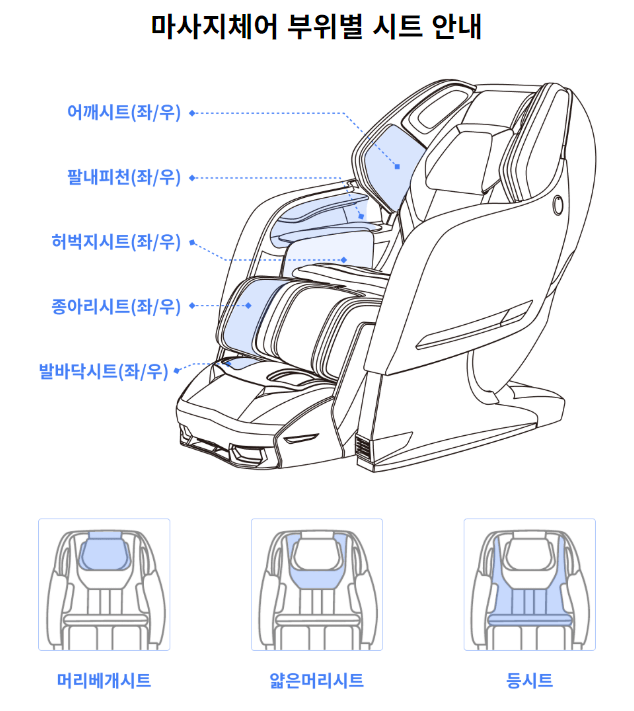 마사지체어 부위별 시트 안내

어깨시트(좌/우)

팔내피천(좌/우)

허벅지시트(좌/우)

종아리시트(좌/우)

발바닥시트(좌/우)

머리베개시트

얇은머리시트

등시트