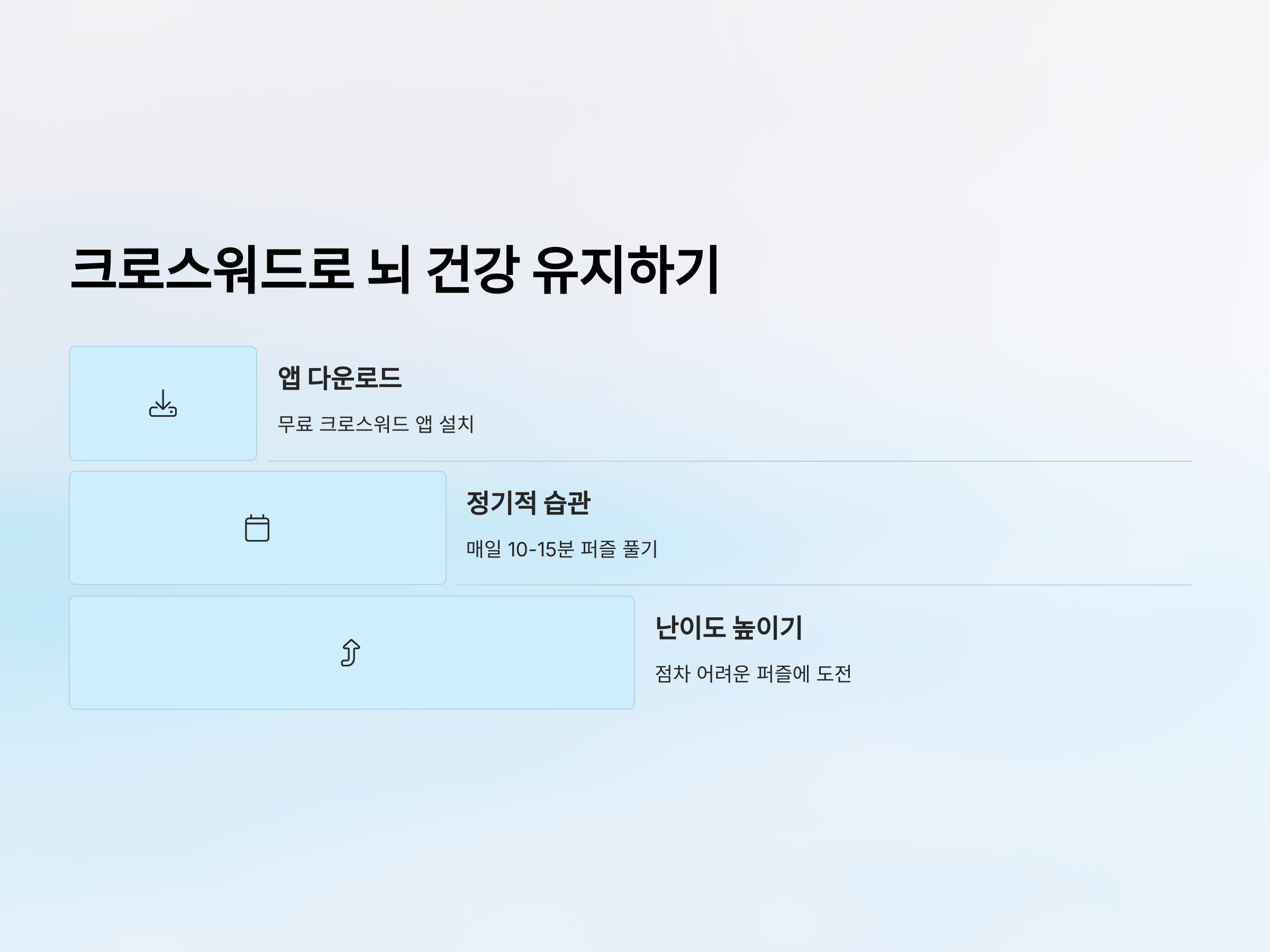 크로스워드로 뇌 건강 유지하기

앱 다운로드

무료 크로스워드 앱 설치

정기적 습관

매일 10-15분 퍼즐 풀기

난이도 높이기

점차 어려운 퍼즐에 도전