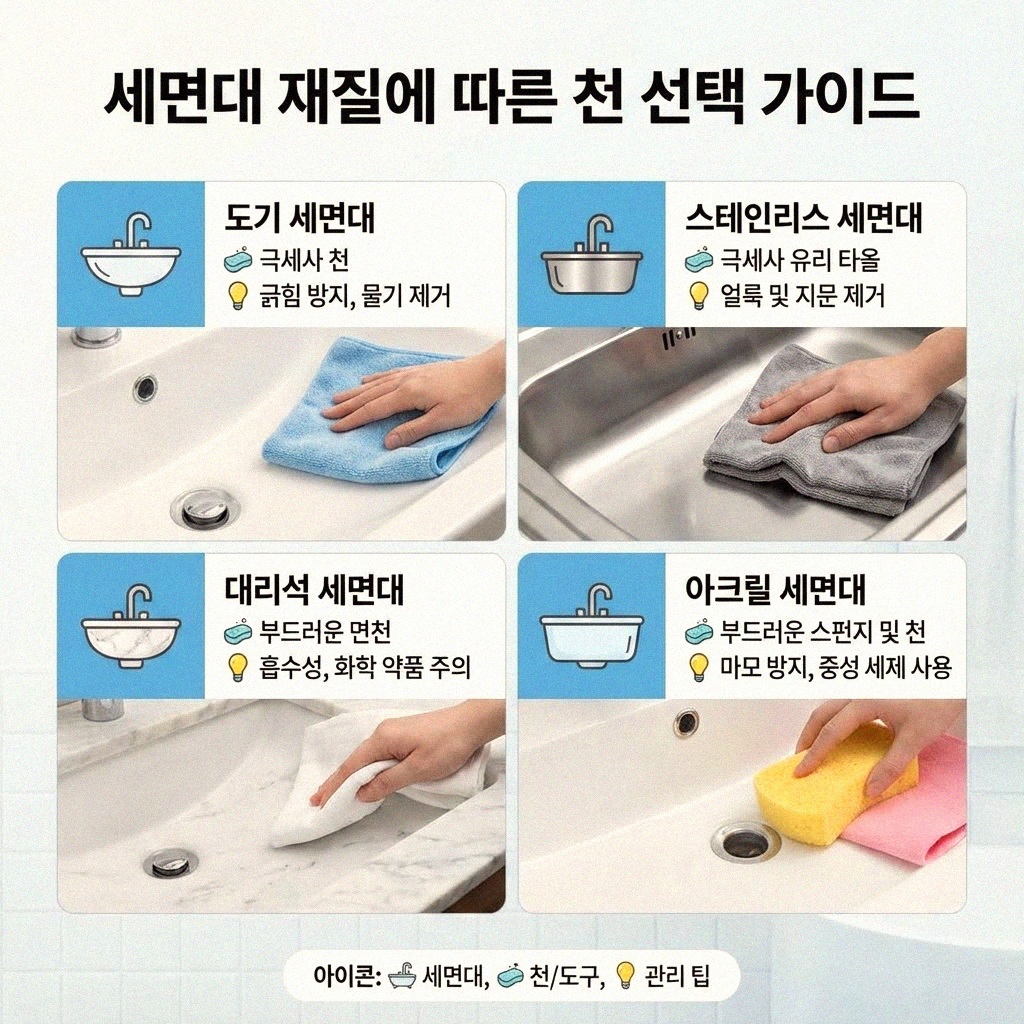 세면대 재질에 따른 천 선택 가이드

도기 세면대
극세사 천
긁힘 방지, 물기 제거

스테인리스 세면대
극세사 유리 타올
얼룩 및 지문 제거

대리석 세면대
부드러운 면천
흡수성, 화학 약품 주의

아크릴 세면대
부드러운 스펀지 및 천
마모 방지, 중성 세제 사용

아이콘: 세면대, 천/도구, 관리 팁