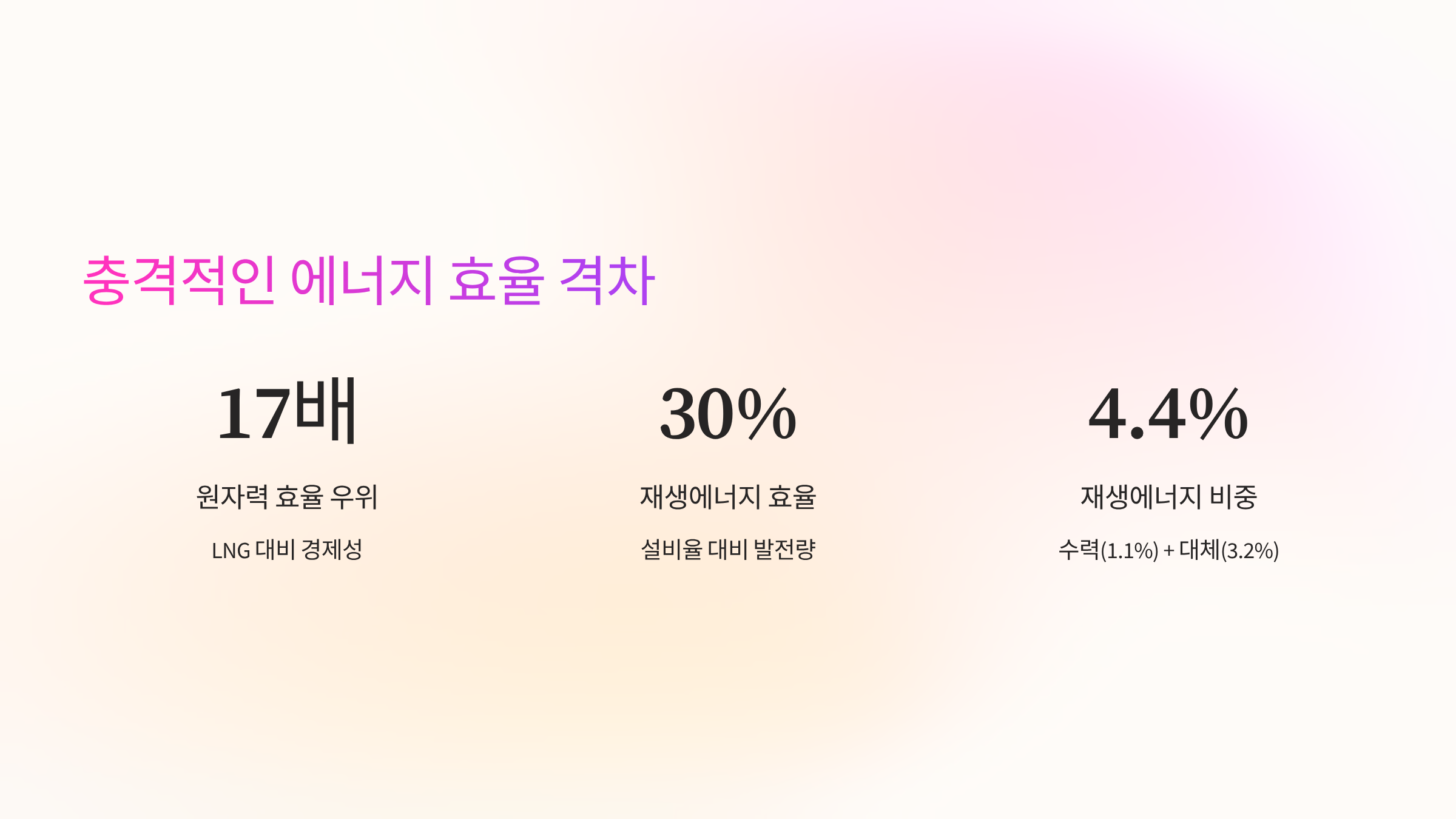 충격적인 에너지 효율 격차

17배

원자력 효율 우위

LNG 대비 경제성

30%

재생에너지 효율

설비율 대비 발전량

4.4%

재생에너지 비중

수력(1.1%) + 대체(3.2%)