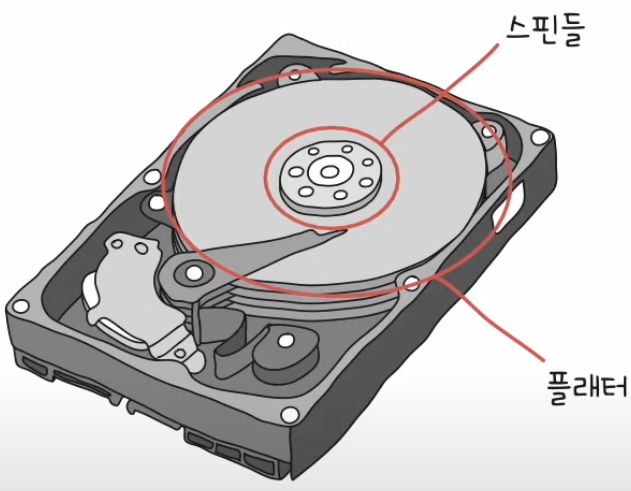 스핀들

플래터