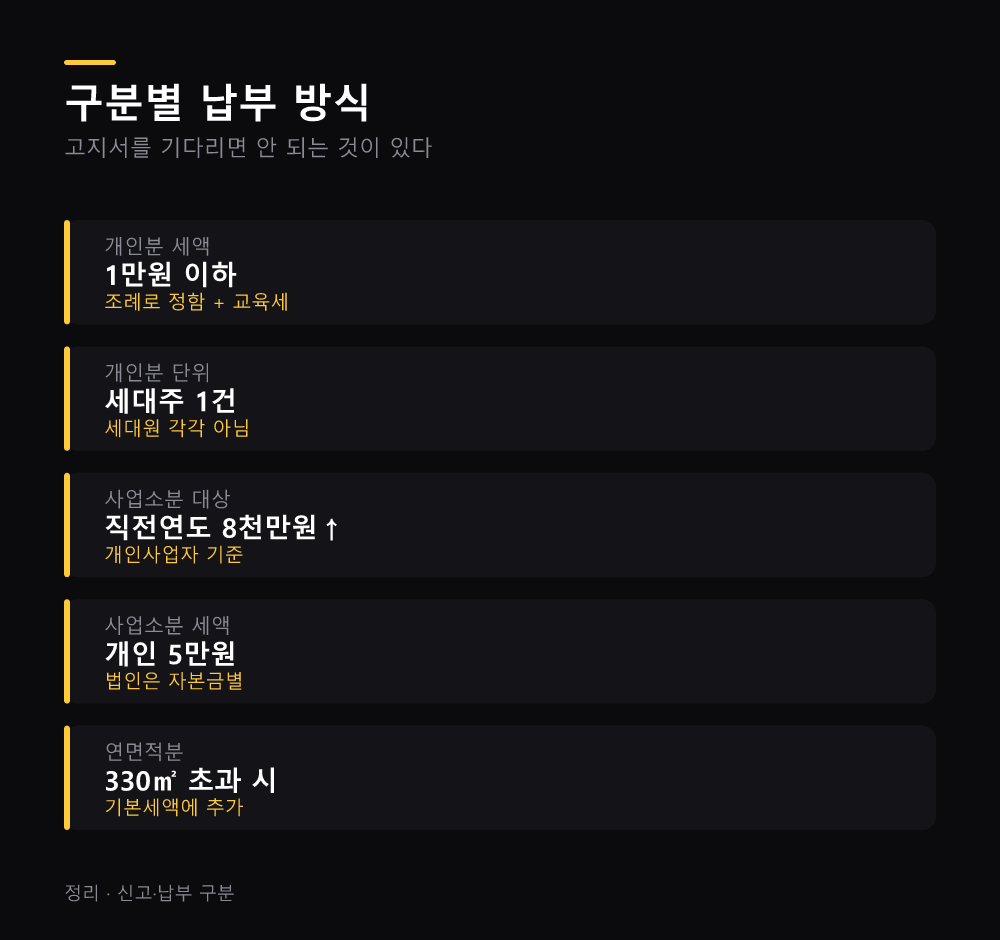 구분별 납부 방식
고지서를 기다리면 안 되는 것이 있다

개인분 세액
1만원 이하
조례로 정함 + 교육세

개인분 단위
세대주 1건
세대원 각각 아님

사업소분 대상
직전연도 8천만원↑
개인사업자 기준

사업소분 세액
개인 5만원
법인은 자본금별

연면적분
330㎡ 초과 시
기본세액에 추가

정리 · 신고·납부 구분