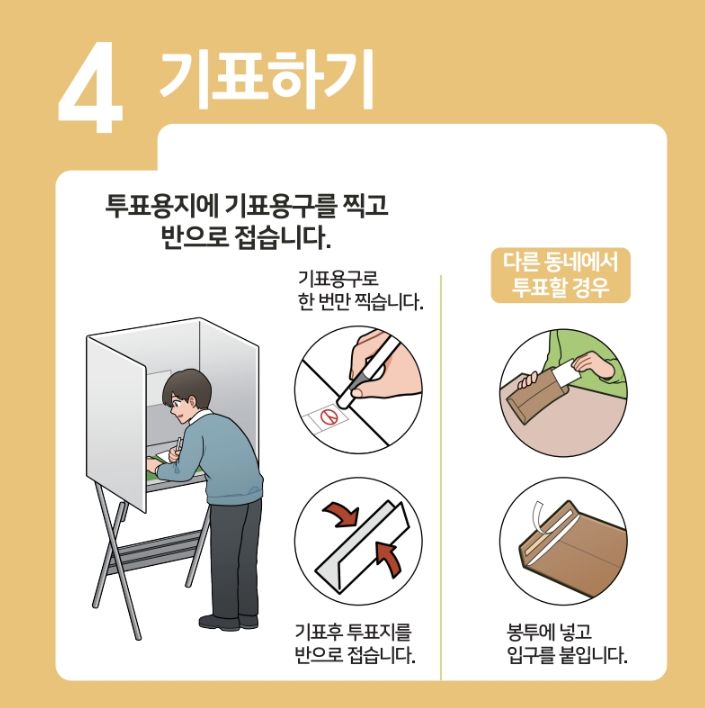 4 기표하기

투표용지에 기표용구를 찍고 반으로 접습니다.

기표용구로 한 번만 찍습니다.

기표후 투표지를 반으로 접습니다.

다른 동네에서 투표할 경우

봉투에 넣고 입구를 붙입니다.