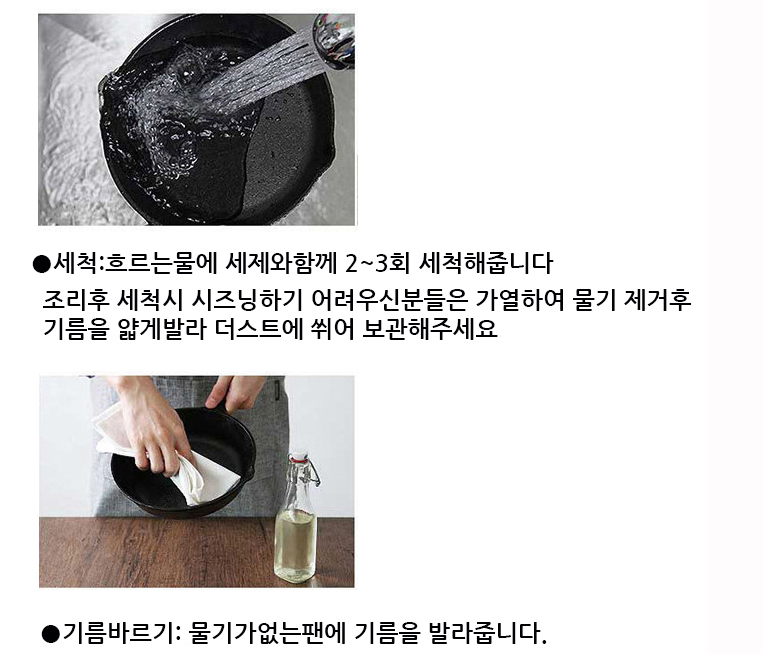 ●세척:흐르는물에 세제와함께 2~3회 세척해줍니다
조리후 세척시 시즈닝하기 어려우신분들은 가열하여 물기 제거후 기름을 얇게발라 더스트에 쒸어 보관해주세요

●기름바르기: 물기가없는팬에 기름을 발라줍니다.