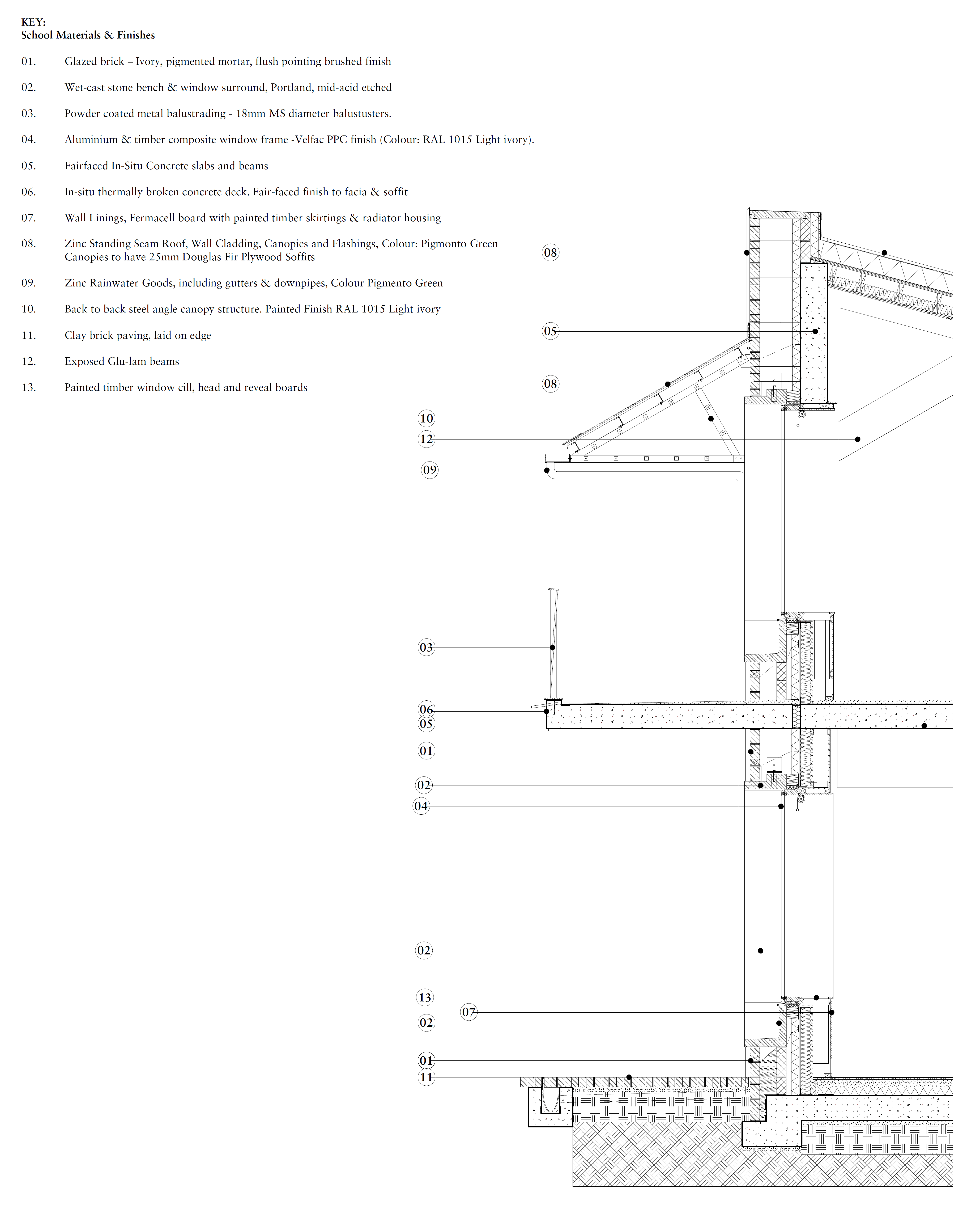 KEY:
School Materials & Finishes

01. Glazed brick – Ivory, pigmented mortar, flush pointing brushed finish

02. Wet-cast stone bench & window surround, Portland, mid-acid etched

03. Powder coated metal balustrading - 18mm MS diameter balustusters.

04. Aluminium & timber composite window frame -Velfac PPC finish (Colour: RAL 1015 Light ivory).

05. Fairfaced In-Situ Concrete slabs and beams

06. In-situ thermally broken concrete deck. Fair-faced finish to facia & soffit

07. Wall Linings, Fermacell board with painted timber skirtings & radiator housing

08. Zinc Standing Seam Roof, Wall Cladding, Canopies and Flashings, Colour: Pigmonto Green Canopies to have 25mm Douglas Fir Plywood Soffits

09. Zinc Rainwater Goods, including gutters & downpipes, Colour Pigmento Green

10. Back to back steel angle canopy structure. Painted Finish RAL 1015 Light ivory

11. Clay brick paving, laid on edge

12. Exposed Glu-lam beams

13. Painted timber window cill, head and reveal boards

08
05
08
10
12
09
03
06
05
01
02
04
02
13
07
02
01
11