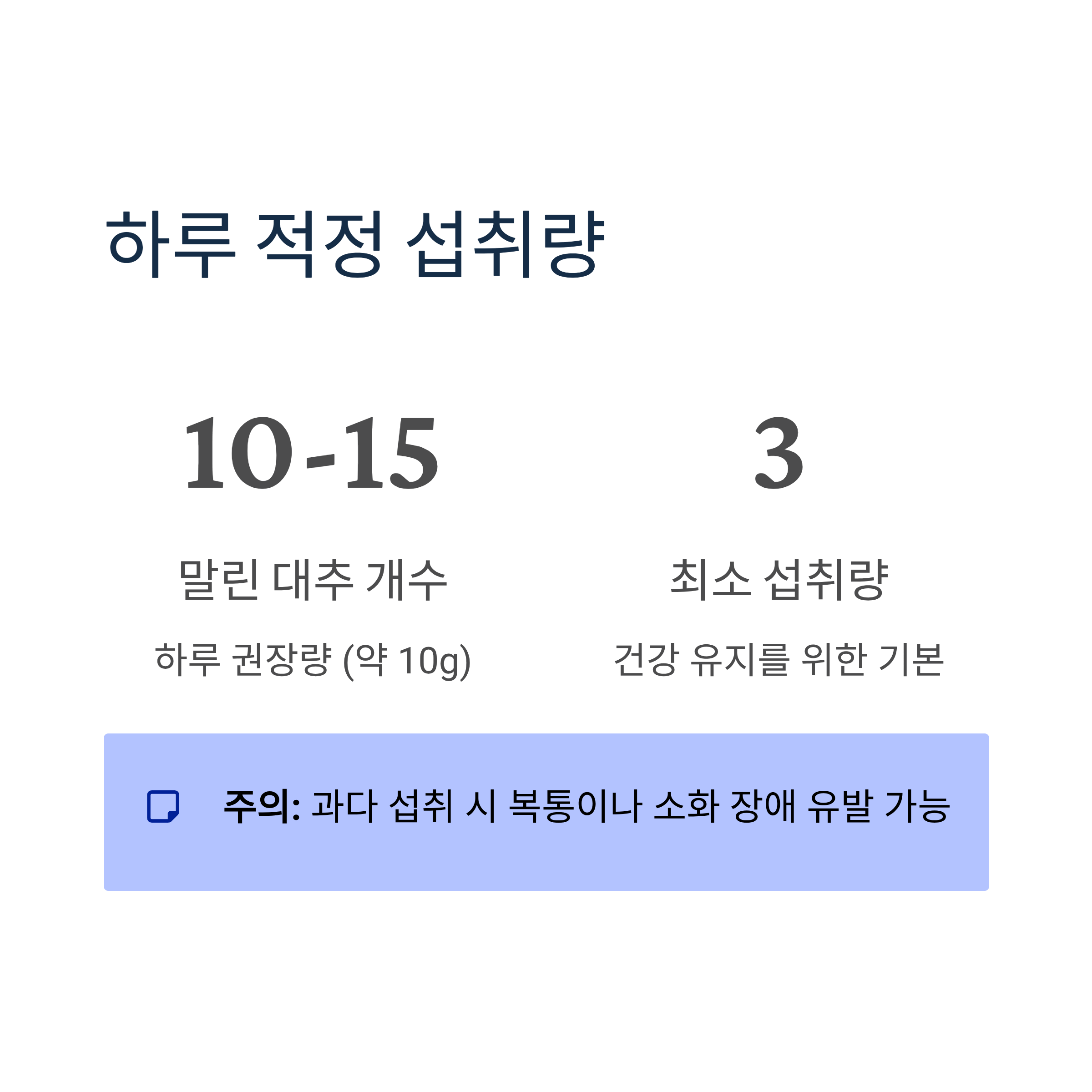 하루 적정 섭취량

10-15

말린 대추 개수

하루 권장량 (약 10g)

3

최소 섭취량

건강 유지를 위한 기본

주의: 과다 섭취 시 복통이나 소화 장애 유발 가능