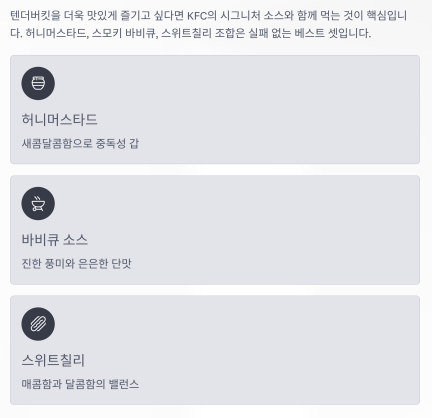 텐더버킷을 더욱 맛있게 즐기고 싶다면 KFC의 시그니처 소스와 함께 먹는 것이 핵심입니다. 허니머스타드, 스모키 바비큐, 스위트칠리 조합은 실패 없는 베스트 셋입니다.

허니머스타드

새콤달콤함으로 중독성 갑

바비큐 소스

진한 풍미와 은은한 단맛

스위트칠리

매콤함과 달콤함의 밸런스