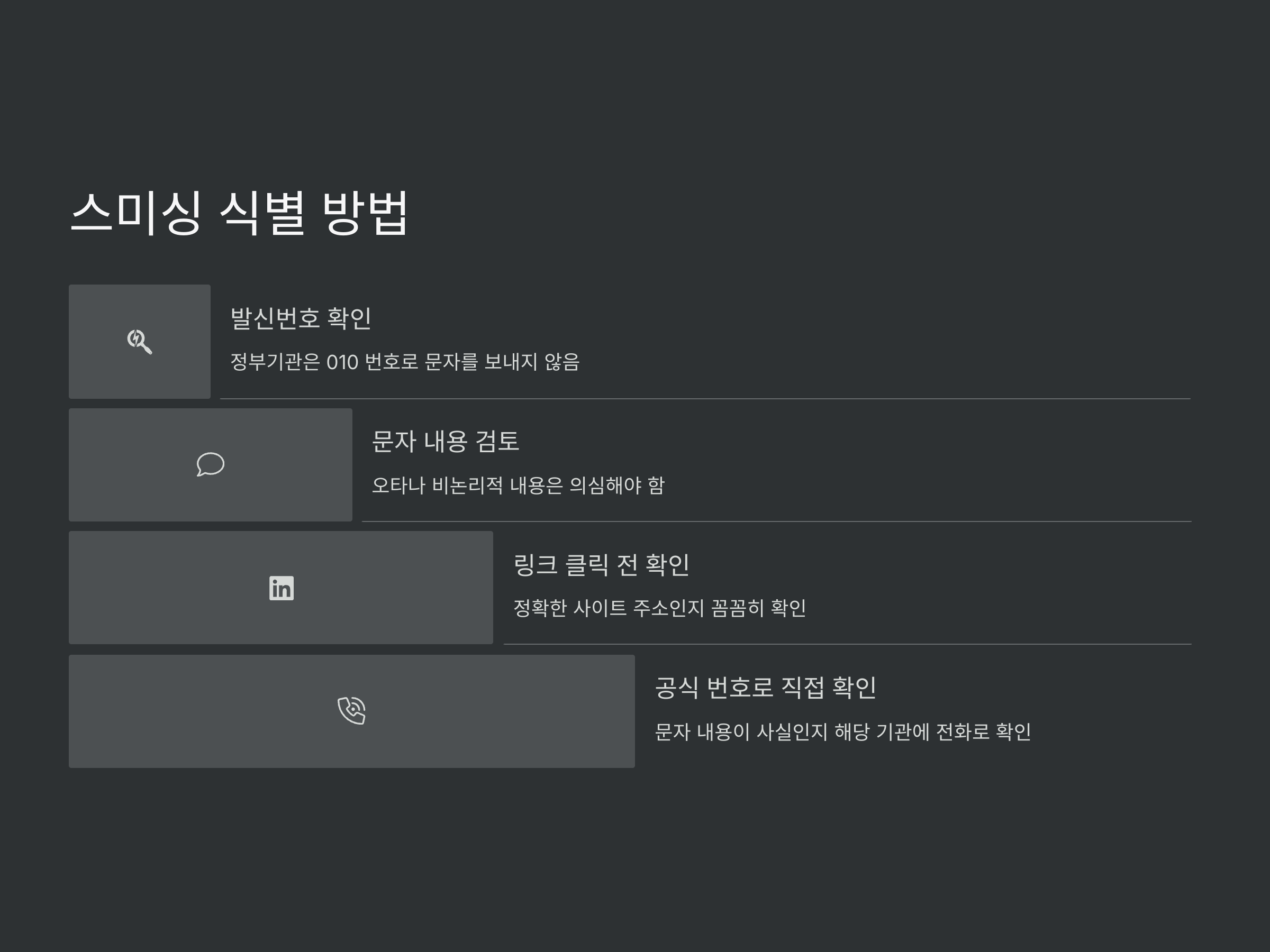 스미싱 식별 방법

발신번호 확인

정부기관은 010 번호로 문자를 보내지 않음

문자 내용 검토

오타나 비논리적 내용은 의심해야 함

링크 클릭 전 확인

정확한 사이트 주소인지 꼼꼼히 확인

공식 번호로 직접 확인

문자 내용이 사실인지 해당 기관에 전화로 확인