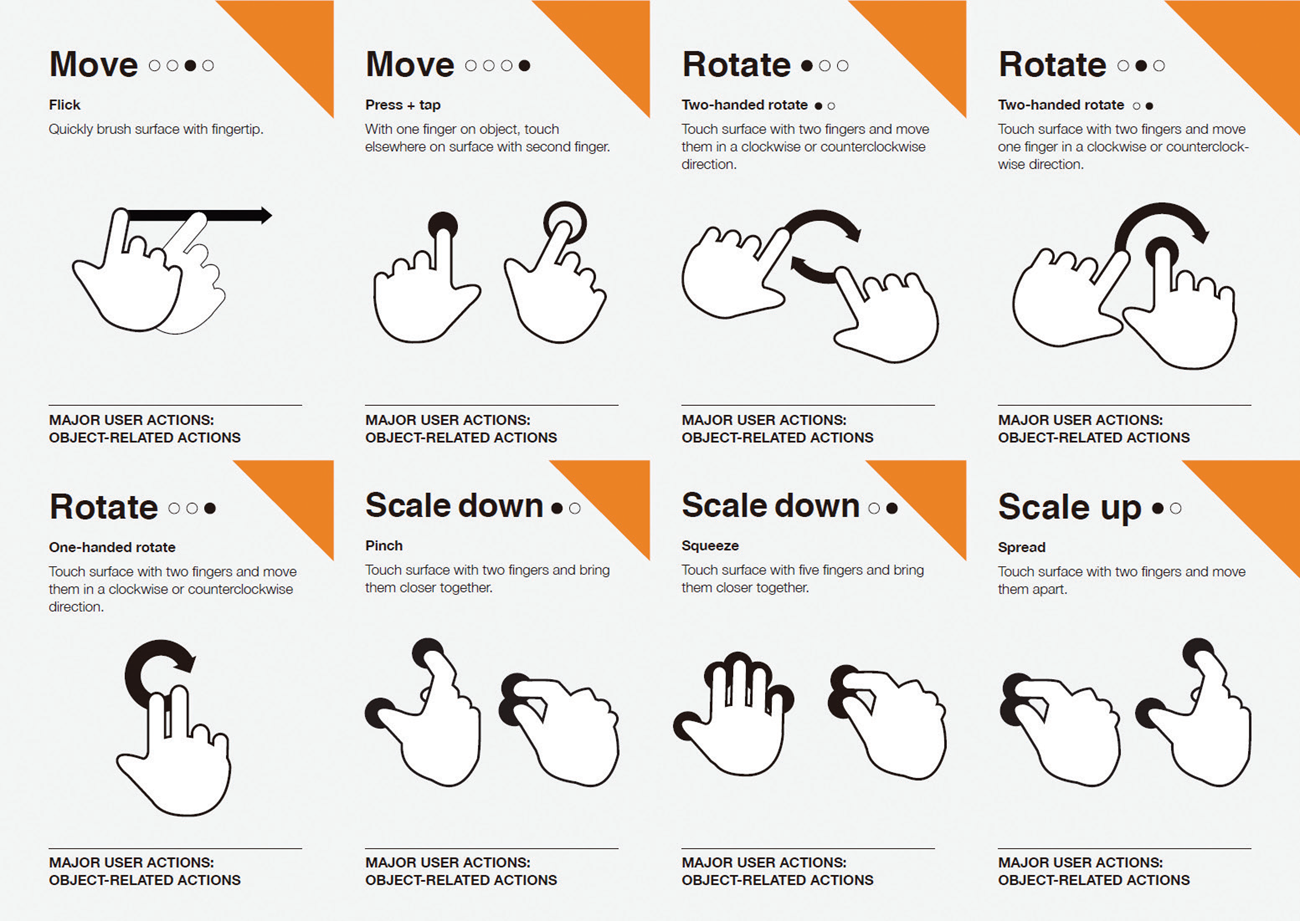 Move ○○●○

Flick

Quickly brush surface with fingertip.

MAJOR USER ACTIONS:
OBJECT-RELATED ACTIONS

Move ○○○●

Press + tap

With one finger on object, touch elsewhere on surface with second finger.

MAJOR USER ACTIONS:
OBJECT-RELATED ACTIONS

Rotate ●○○

Two-handed rotate ●○

Touch surface with two fingers and move them in a clockwise or counterclockwise direction.

MAJOR USER ACTIONS:
OBJECT-RELATED ACTIONS

Rotate ○●○

Two-handed rotate ○●

Touch surface with two fingers and move one finger in a clockwise or counterclockwise direction.

MAJOR USER ACTIONS:
OBJECT-RELATED ACTIONS

Rotate ○○●

One-handed rotate

Touch surface with two fingers and move them in a clockwise or counterclockwise direction.

MAJOR USER ACTIONS:
OBJECT-RELATED ACTIONS

Scale down ●○

Pinch

Touch surface with two fingers and bring them closer together.

MAJOR USER ACTIONS:
OBJECT-RELATED ACTIONS

Scale down ○●

Squeeze

Touch surface with five fingers and bring them closer together.

MAJOR USER ACTIONS:
OBJECT-RELATED ACTIONS

Scale up ●○

Spread

Touch surface with two fingers and move them apart.

MAJOR USER ACTIONS:
OBJECT-RELATED ACTIONS