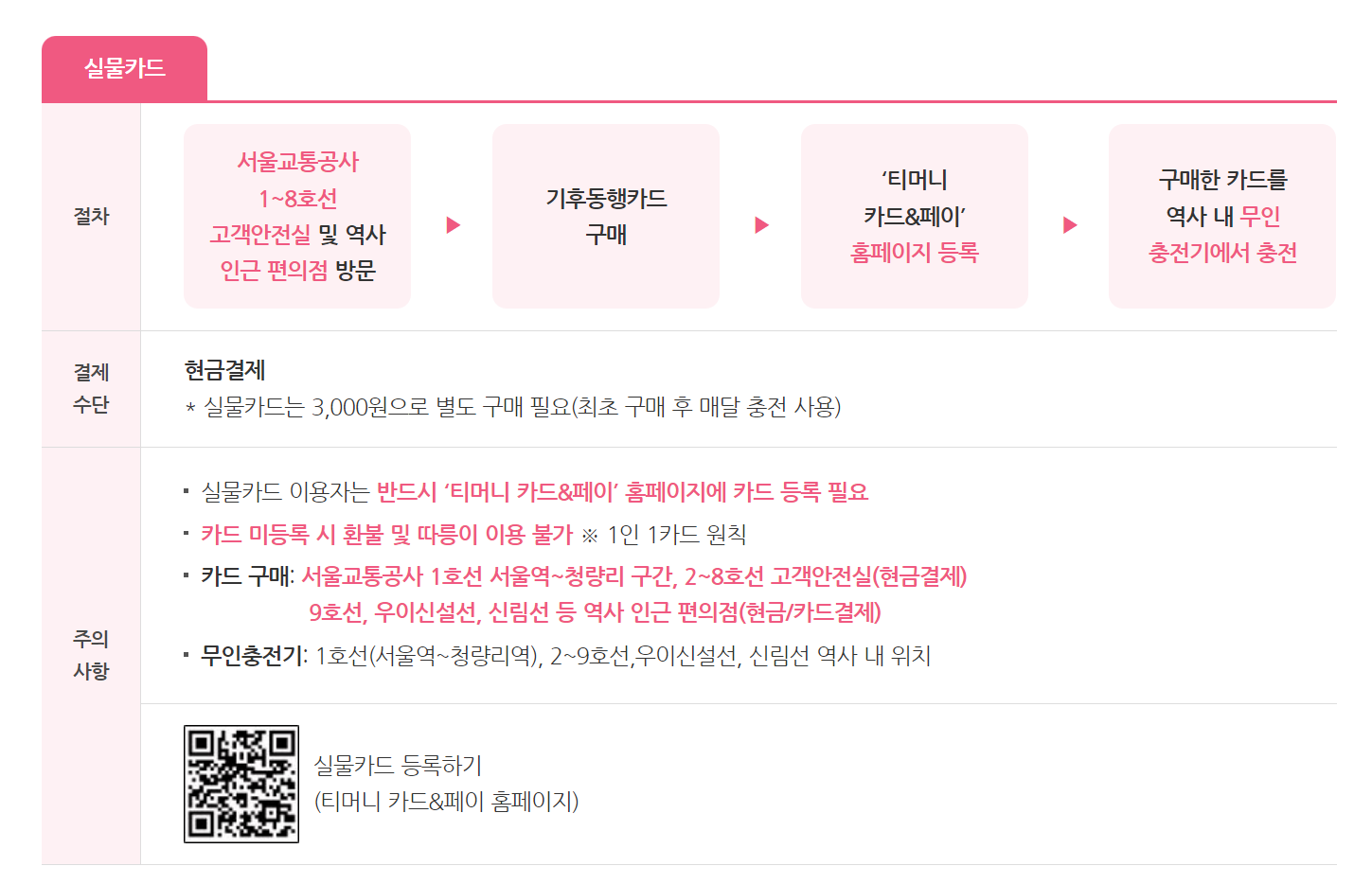 실물카드

절차

서울교통공사
1~8호선
고객안전실 및 역사
인근 편의점 방문

▶

기후동행카드
구매

▶

'티머니
카드&페이'
홈페이지 등록

▶

구매한 카드를
역사 내 무인
충전기에서 충전

결제
수단

현금결제
* 실물카드는 3,000원으로 별도 구매 필요(최초 구매 후 매달 충전 사용)

주의
사항

• 실물카드 이용자는 반드시 '티머니 카드&페이' 홈페이지에 카드 등록 필요
• 카드 미등록 시 환불 및 따릉이 이용 불가 ※ 1인 1카드 원칙
• 카드 구매: 서울교통공사 1호선 서울역~청량리 구간, 2~8호선 고객안전실(현금결제)
9호선, 우이신설선, 신림선 등 역사 인근 편의점(현금/카드결제)
• 무인충전기: 1호선(서울역~청량리역), 2~9호선,우이신설선, 신림선 역사 내 위치

실물카드 등록하기
(티머니 카드&페이 홈페이지)