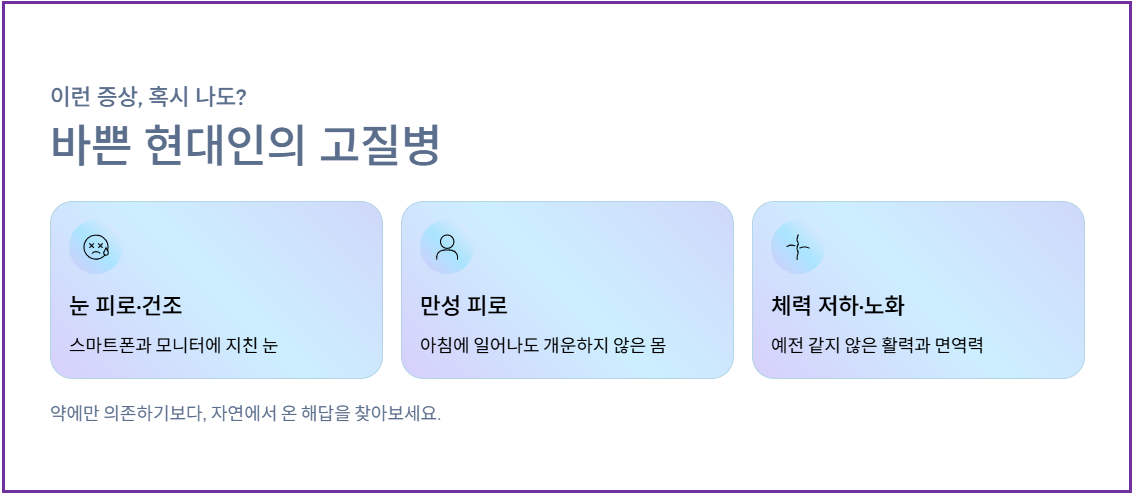 이런 증상, 혹시 나도?

바쁜 현대인의 고질병

눈 피로·건조

스마트폰과 모니터에 지친 눈

만성 피로

아침에 일어나도 개운하지 않은 몸

체력 저하·노화

예전 같지 않은 활력과 면역력

약에만 의존하기보다, 자연에서 온 해답을 찾아보세요.