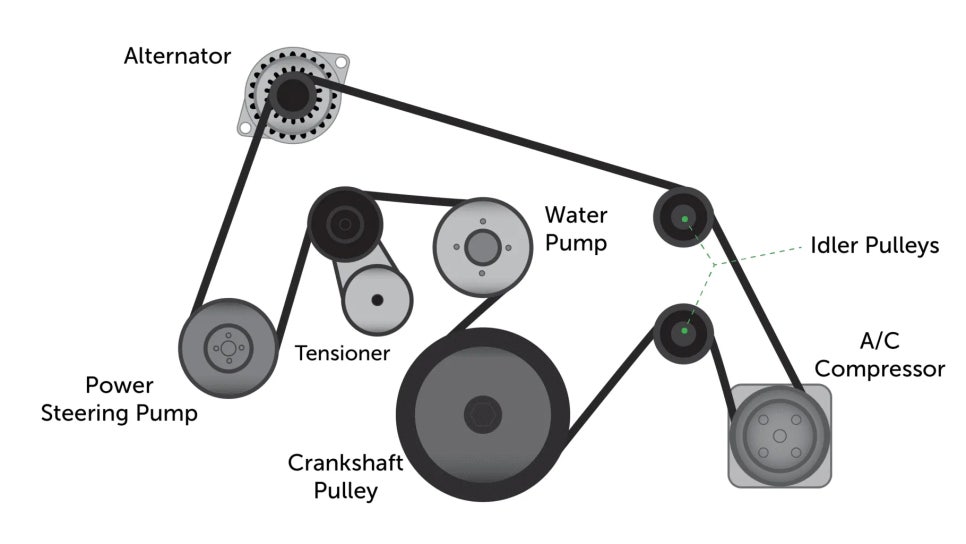 Alternator

Water Pump

Idler Pulleys

Tensioner

A/C Compressor

Power Steering Pump

Crankshaft Pulley