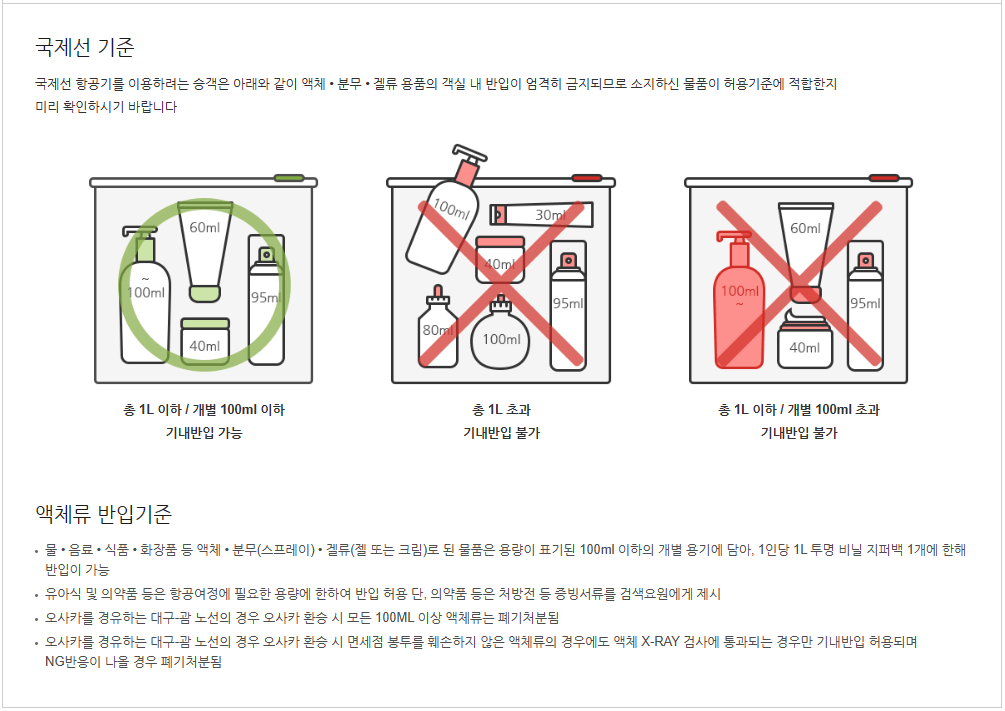 국제선 기준

국제선 항공기를 이용하려는 승객은 아래와 같이 액체 • 분무 • 겔류 용품의 객실 내 반입이 엄격히 금지되므로 소지하신 물품이 허용기준에 적합한지 미리 확인하시기 바랍니다

~
100ml
60ml
40ml
95ml

총 1L 이하 / 개별 100ml 이하
기내반입 가능

100ml
30ml
40ml
80ml
100ml
95ml

총 1L 초과
기내반입 불가

100ml
~
60ml
40ml
95ml

총 1L 이하 / 개별 100ml 초과
기내반입 불가

액체류 반입기준

• 물 • 음료 • 식품 • 화장품 등 액체 • 분무(스프레이) • 겔류(젤 또는 크림)로 된 물품은 용량이 표기된 100ml 이하의 개별 용기에 담아, 1인당 1L 투명 비닐 지퍼백 1개에 한해 반입이 가능
• 유아식 및 의약품 등은 항공여정에 필요한 용량에 한하여 반입 허용 단, 의약품 등은 처방전 등 증빙서류를 검색요원에게 제시
• 오사카를 경유하는 대구-괌 노선의 경우 오사카 환승 시 모든 100ML 이상 액체류는 폐기처분됨
• 오사카를 경유하는 대구-괌 노선의 경우 오사카 환승 시 면세점 봉투를 훼손하지 않은 액체류의 경우에도 액체 X-RAY 검사에 통과되는 경우만 기내반입 허용되며 NG반응이 나올 경우 폐기처분됨