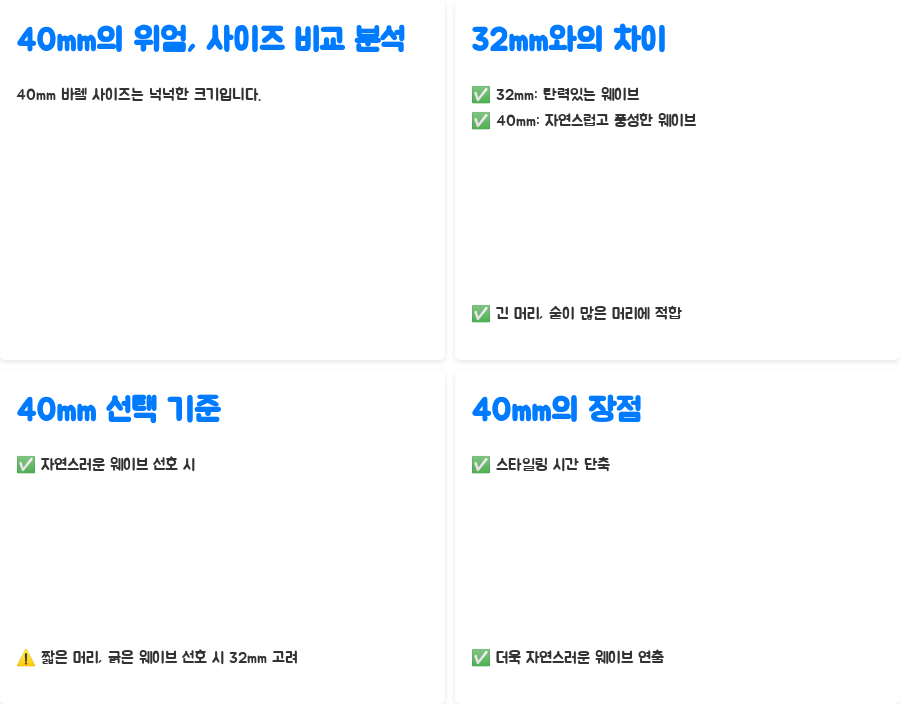 40mm의 위엄, 사이즈 비교 분석

40mm 바렐 사이즈는 넉넉한 크기입니다.

32mm와의 차이

✅ 32mm: 탄력있는 웨이브
✅ 40mm: 자연스럽고 풍성한 웨이브

✅ 긴 머리, 숱이 많은 머리에 적합

40mm 선택 기준

✅ 자연스러운 웨이브 선호 시

⚠️ 짧은 머리, 굵은 웨이브 선호 시 32mm 고려

40mm의 장점

✅ 스타일링 시간 단축

✅ 더욱 자연스러운 웨이브 연출