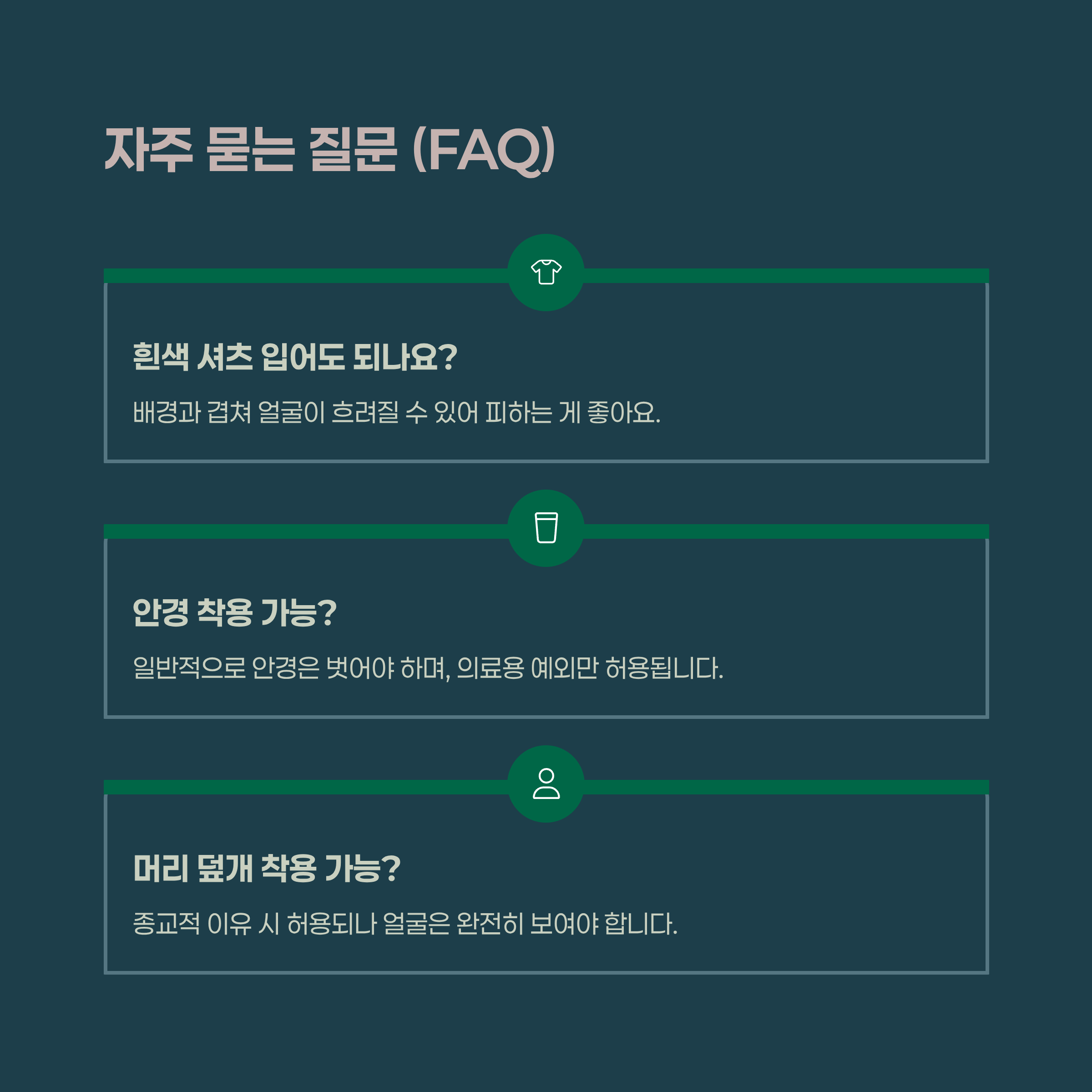 자주 묻는 질문 (FAQ)

흰색 셔츠 입어도 되나요?

배경과 겹쳐 얼굴이 흐려질 수 있어 피하는 게 좋아요.

안경 착용 가능?

일반적으로 안경은 벗어야 하며, 의료용 예외만 허용됩니다.

머리 덮개 착용 가능?

종교적 이유 시 허용되나 얼굴은 완전히 보여야 합니다.