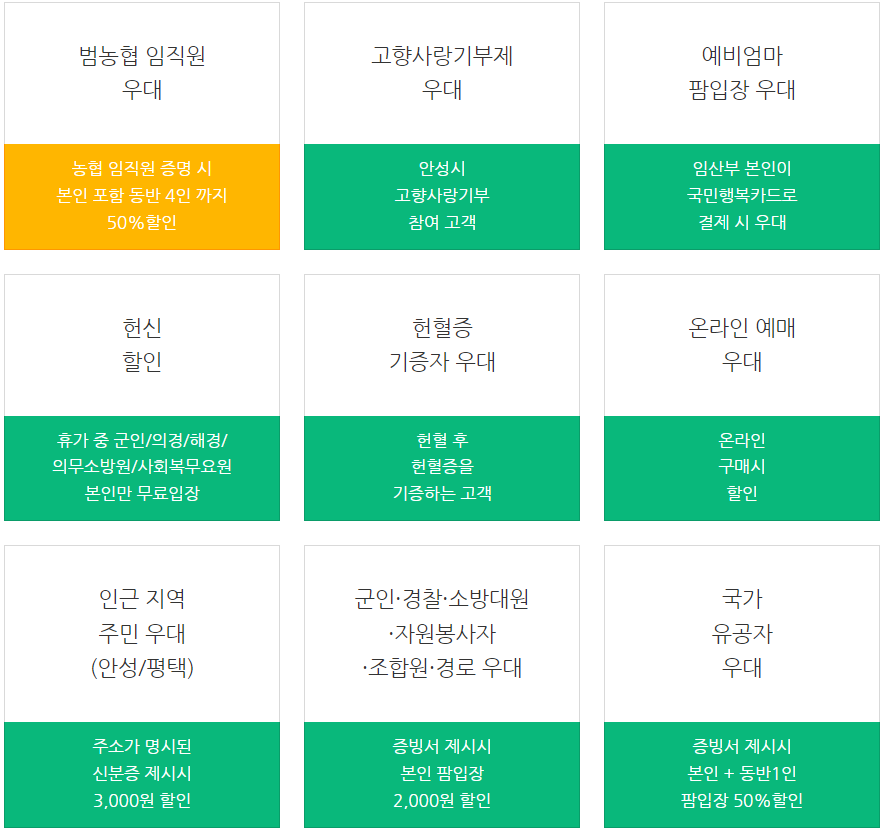 범농협 임직원
우대

농협 임직원 증명 시
본인 포함 동반 4인 까지
50%할인

고향사랑기부제
우대

안성시
고향사랑기부
참여 고객

예비엄마
팜입장 우대

임산부 본인이
국민행복카드로
결제 시 우대

헌신
할인

휴가 중 군인/의경/해경/
의무소방원/사회복무요원
본인만 무료입장

헌혈증
기증자 우대

헌혈 후
헌혈증을
기증하는 고객

온라인 예매
우대

온라인
구매시
할인

인근 지역
주민 우대
(안성/평택)

주소가 명시된
신분증 제시시
3,000원 할인

군인·경찰·소방대원
·자원봉사자
·조합원·경로 우대

증빙서 제시시
본인 팜입장
2,000원 할인

국가
유공자
우대

증빙서 제시시
본인 + 동반1인
팜입장 50%할인