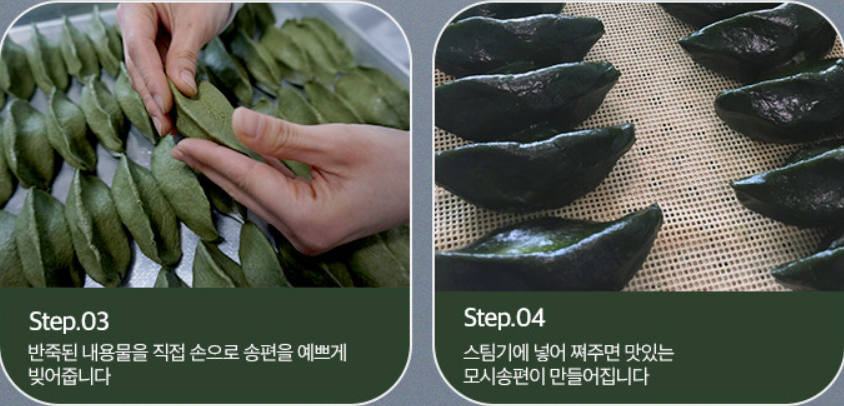 Step.03
반죽된 내용물을 직접 손으로 송편을 예쁘게 빚어줍니다

Step.04
스팀기에 넣어 쪄주면 맛있는 모시송편이 만들어집니다