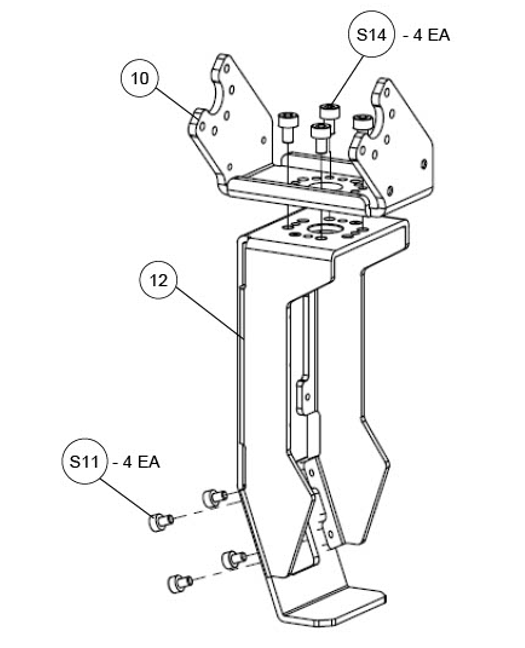 S14 - 4 EA

10

12

S11 - 4 EA