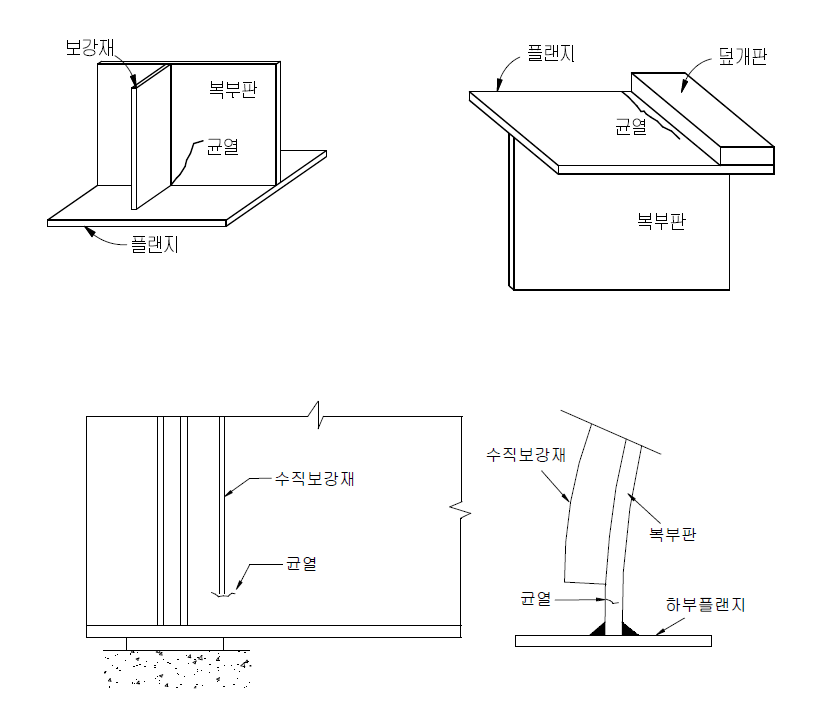 보강재
복부판
균열
플랜지

플랜지
덮개판
균열
복부판

수직보강재
균열

수직보강재
복부판
균열
하부플랜지