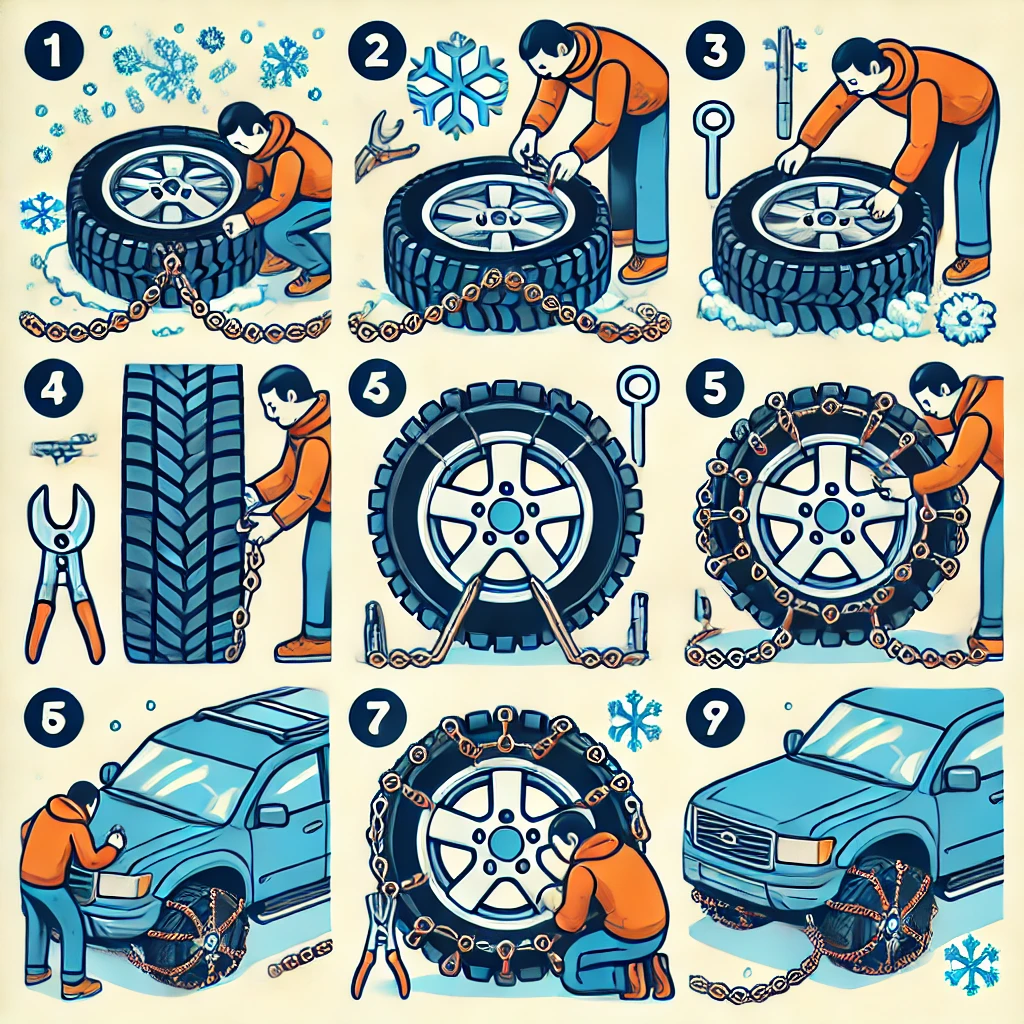 1
2
3
4
5
5
5
7
9