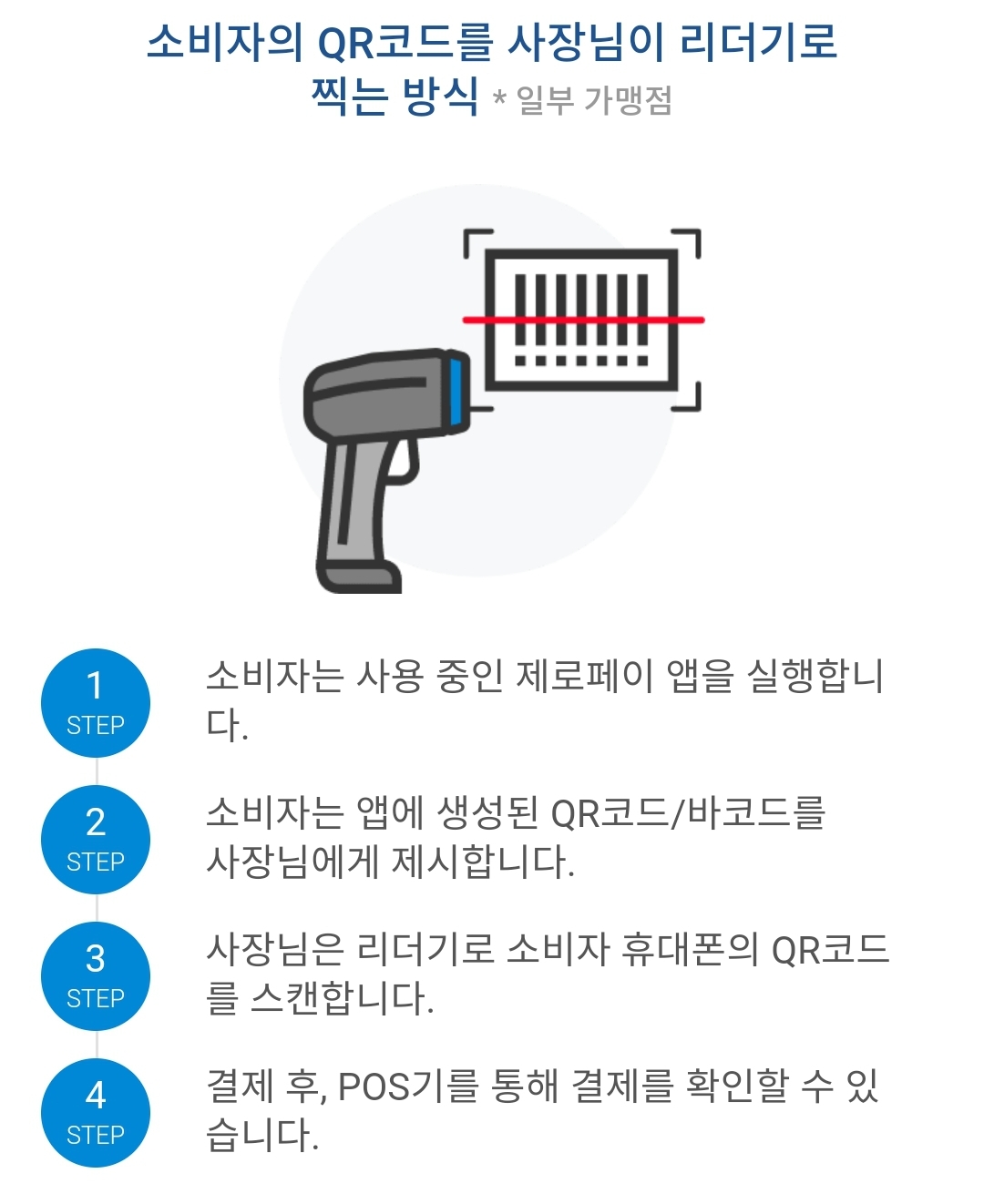 소비자의 QR코드를 사장님이 리더기로 찍는 방식 * 일부 가맹점

1
STEP

소비자는 사용 중인 제로페이 앱을 실행합니다.

2
STEP

소비자는 앱에 생성된 QR코드/바코드를 사장님에게 제시합니다.

3
STEP

사장님은 리더기로 소비자 휴대폰의 QR코드를 스캔합니다.

4
STEP

결제 후, POS기를 통해 결제를 확인할 수 있습니다.