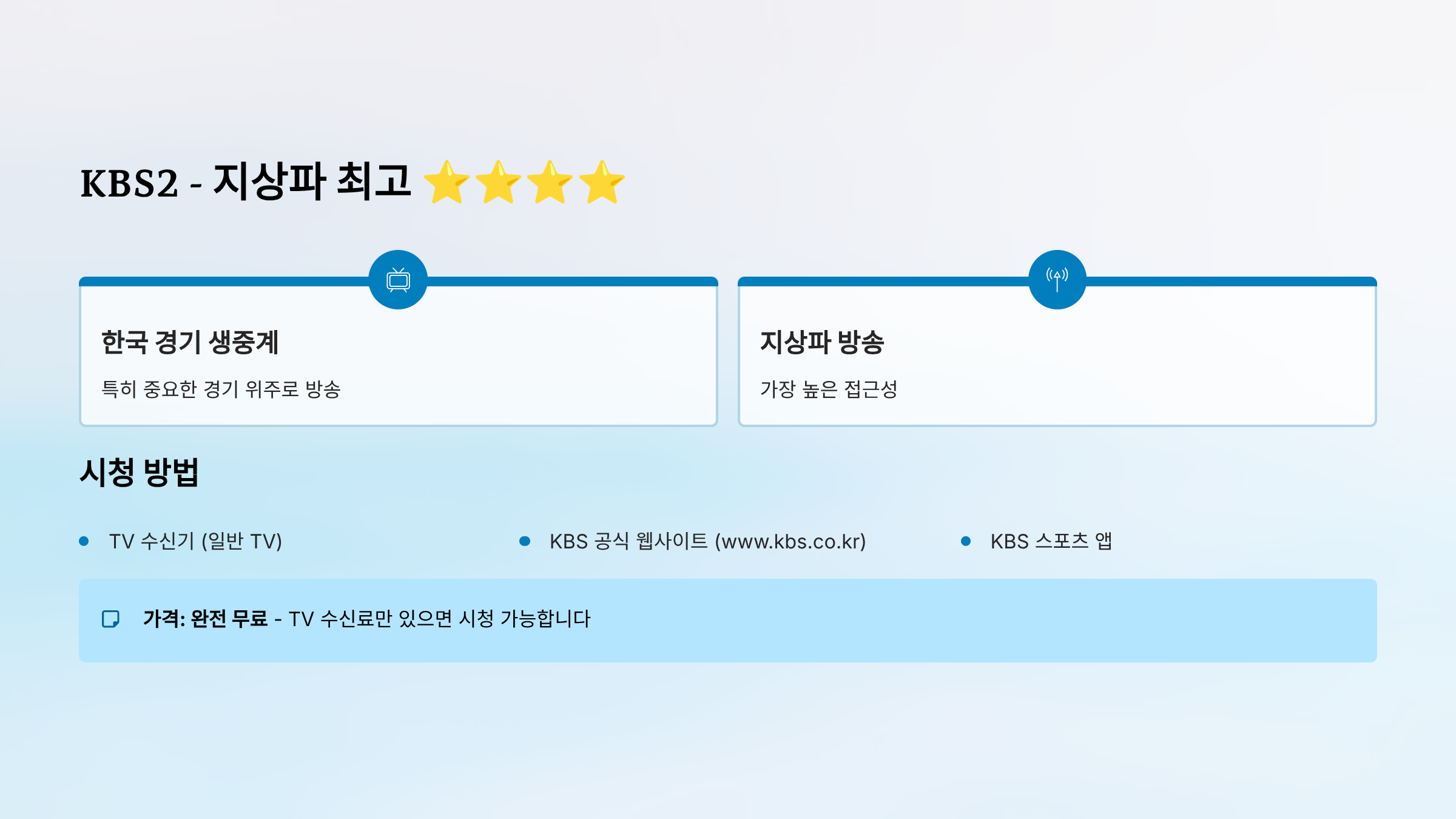 KBS2 - 지상파 최고 ⭐⭐⭐⭐

한국 경기 생중계

특히 중요한 경기 위주로 방송

지상파 방송

가장 높은 접근성

시청 방법

• TV 수신기 (일반 TV)

• KBS 공식 웹사이트 (www.kbs.co.kr)

• KBS 스포츠 앱

가격: 완전 무료 - TV 수신료만 있으면 시청 가능합니다