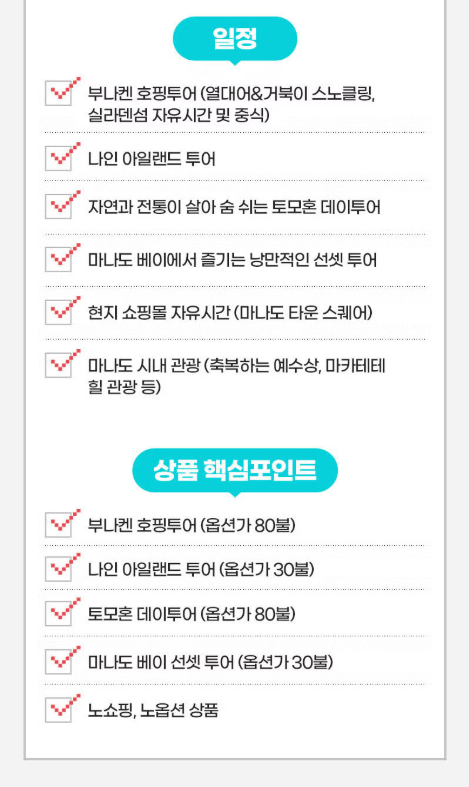 일정

부나켄 호핑투어 (열대어&거북이 스노클링, 실라덴섬 자유시간 및 중식)

나인 아일랜드 투어

자연과 전통이 살아 숨 쉬는 토모혼 데이투어

마나도 베이에서 즐기는 낭만적인 선셋 투어

현지 쇼핑몰 자유시간 (마나도 타운 스퀘어)

마나도 시내 관광 (축복하는 예수상, 마카테테 힐 관광 등)

상품 핵심포인트

부나켄 호핑투어 (옵션가 80불)

나인 아일랜드 투어 (옵션가 30불)

토모혼 데이투어 (옵션가 80불)

마나도 베이 선셋 투어 (옵션가 30불)

노쇼핑, 노옵션 상품