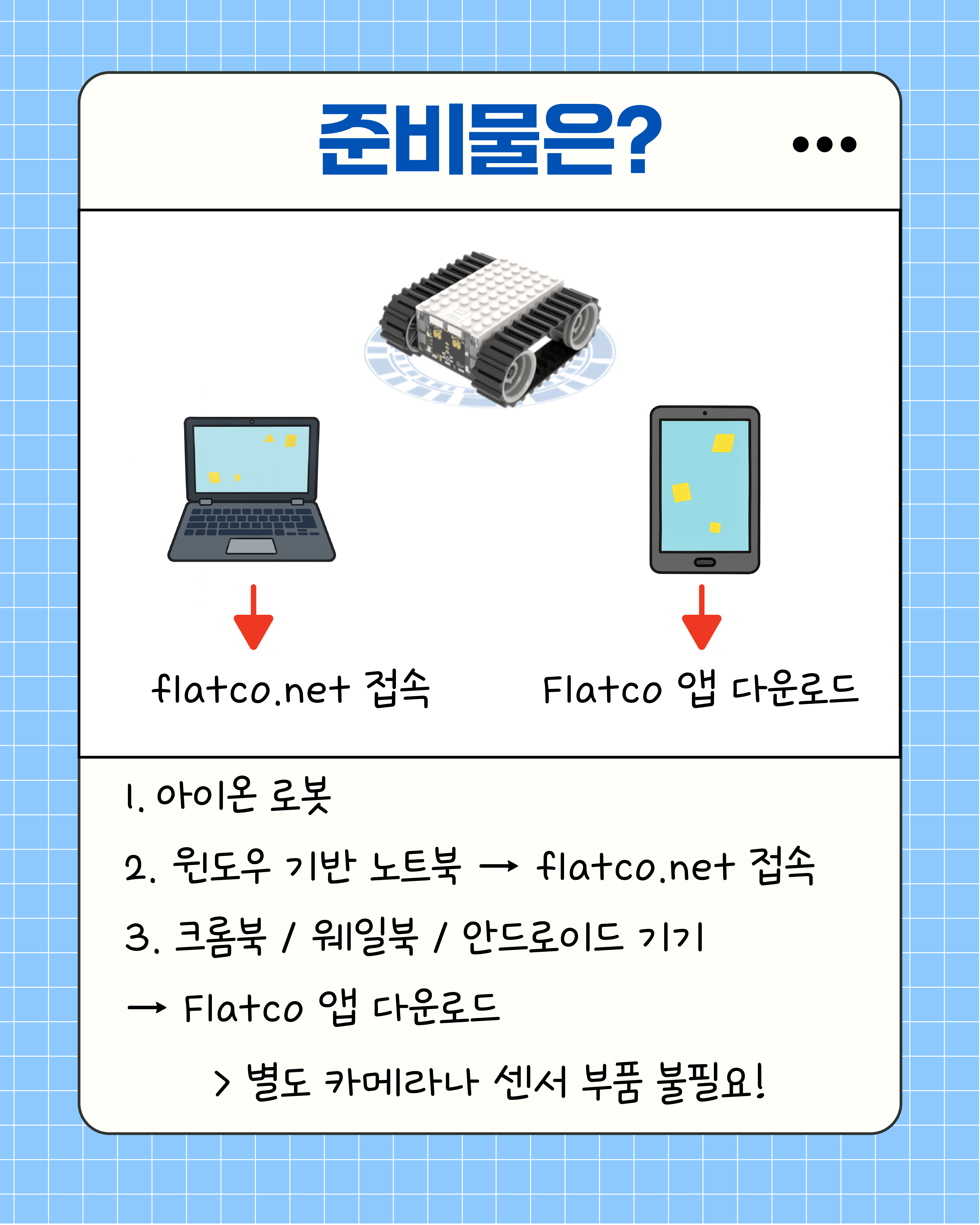 준비물은?

flatco.net 접속

Flatco 앱 다운로드

1. 아이온 로봇

2. 윈도우 기반 노트북 → flatco.net 접속

3. 크롬북 / 웨일북 / 안드로이드 기기

→ Flatco 앱 다운로드

> 별도 카메라나 센서 부품 불필요!