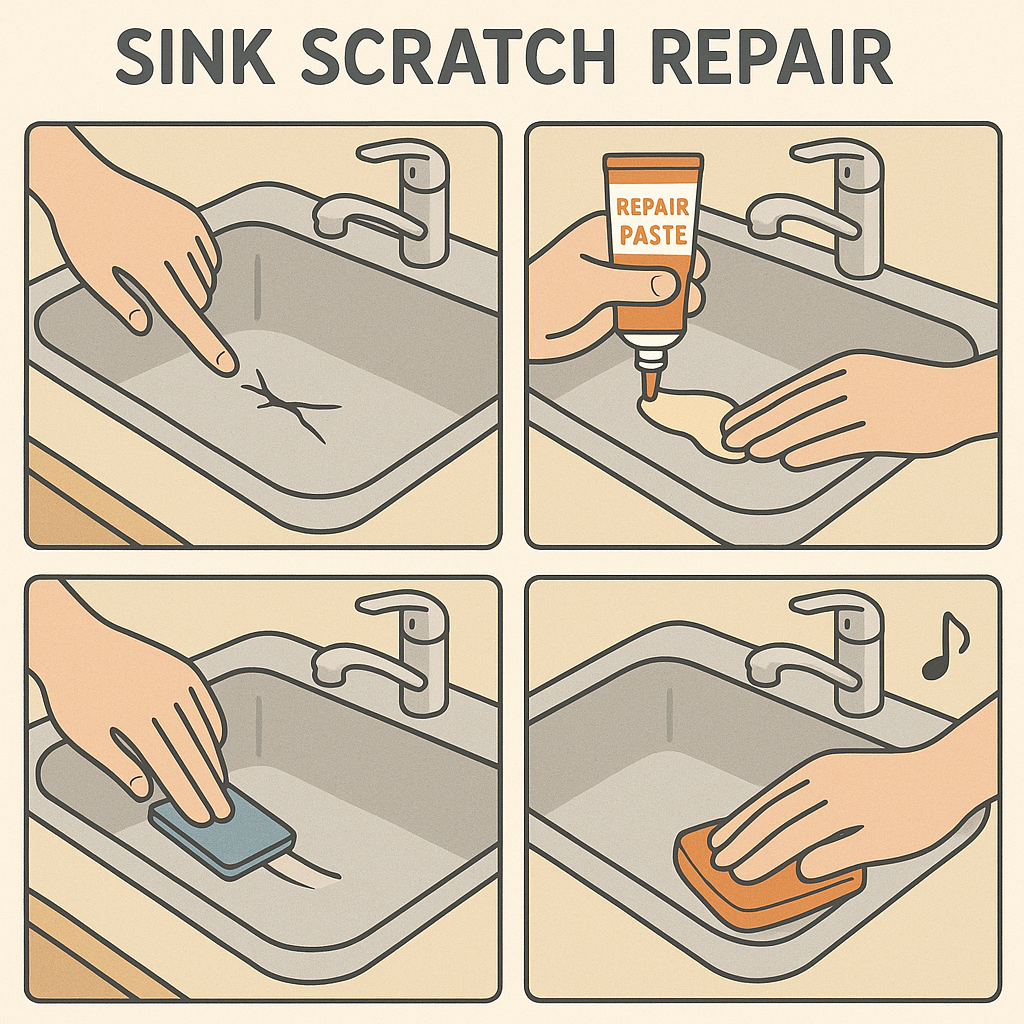 SINK SCRATCH REPAIR

REPAIR PASTE