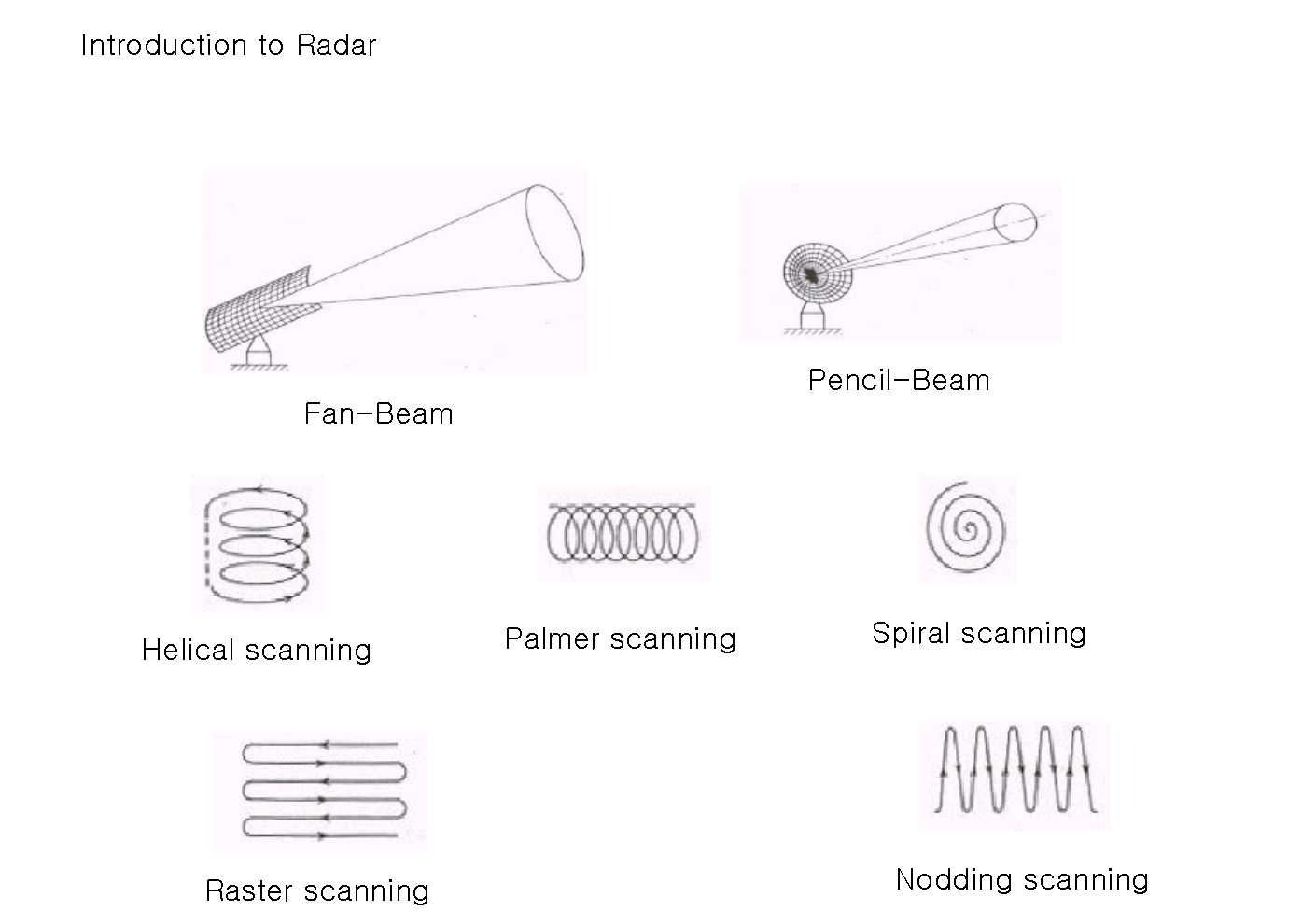 Introduction to Radar

Fan-Beam

Pencil-Beam

Helical scanning

Palmer scanning

Spiral scanning

Raster scanning

Nodding scanning