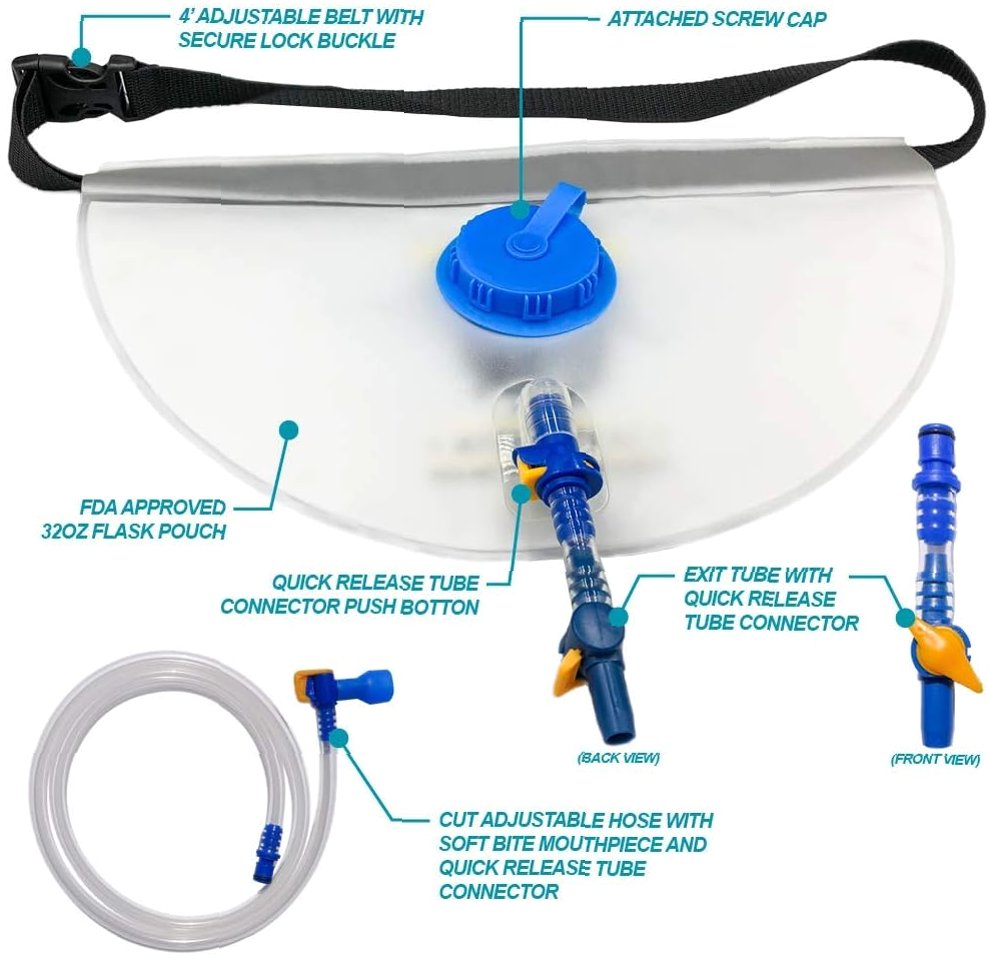 4' ADJUSTABLE BELT WITH SECURE LOCK BUCKLE

ATTACHED SCREW CAP

FDA APPROVED 32OZ FLASK POUCH

QUICK RELEASE TUBE CONNECTOR PUSH BOTTON

EXIT TUBE WITH QUICK RELEASE TUBE CONNECTOR

(BACK VIEW)

(FRONT VIEW)

CUT ADJUSTABLE HOSE WITH SOFT BITE MOUTHPIECE AND QUICK RELEASE TUBE CONNECTOR