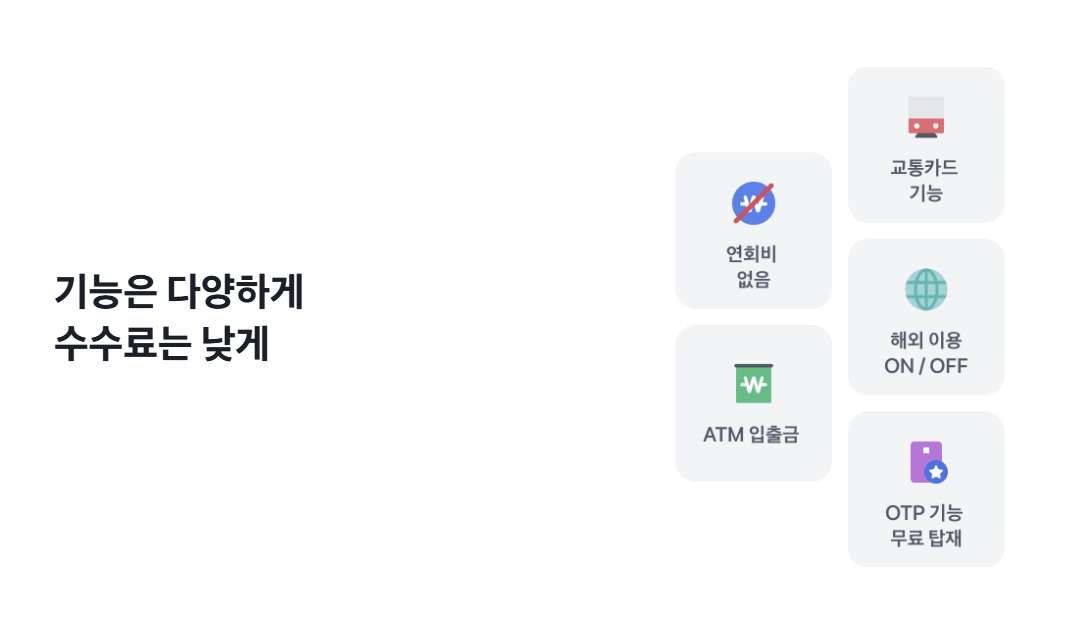 기능은 다양하게
수수료는 낮게

연회비
없음

ATM 입출금

교통카드
기능

해외 이용
ON / OFF

OTP 기능
무료 탑재