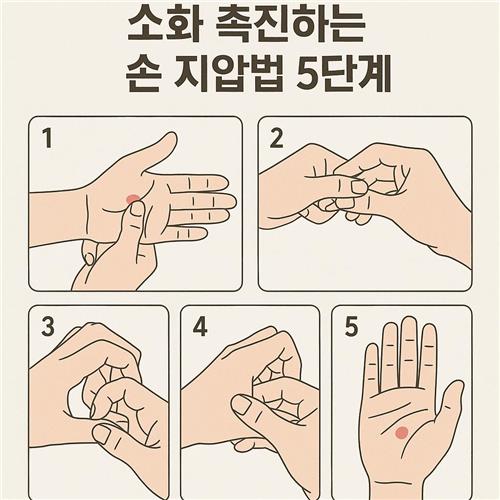 소화 촉진하는
손 지압법 5단계

1

2

3

4

5