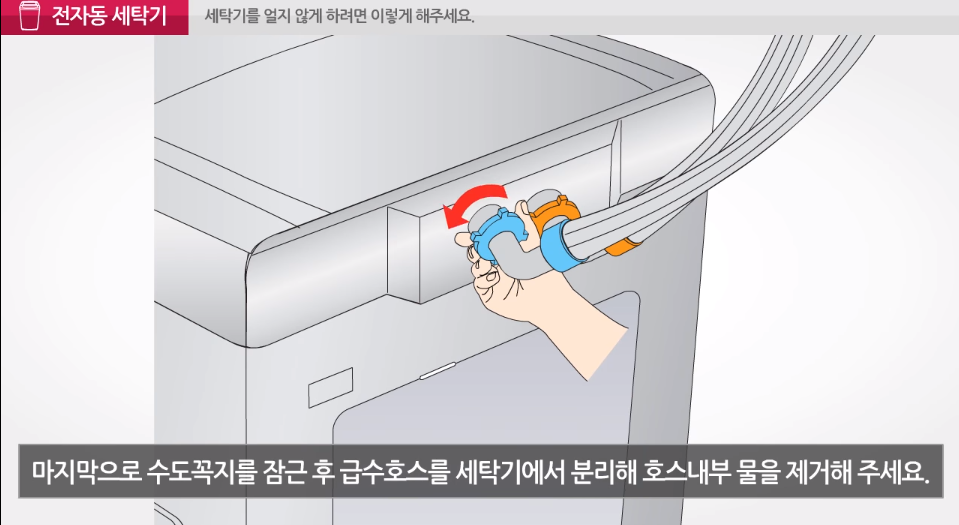 전자동 세탁기

세탁기를 얼지 않게 하려면 이렇게 해주세요.

마지막으로 수도꼭지를 잠근 후 급수호스를 세탁기에서 분리해 호스내부 물을 제거해 주세요.